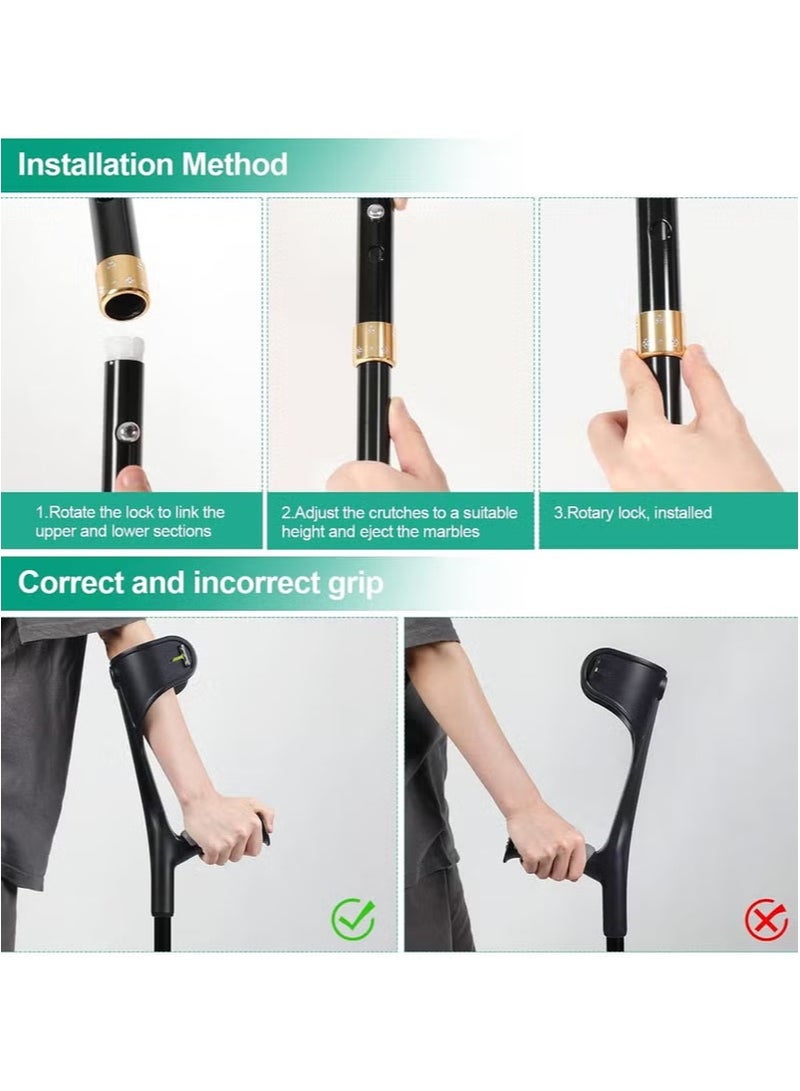 Installation Method

1.Rotate the lock to link the upper and lower sections

2.Adjust the crutches to a suitable height and eject the marbles

3.Rotary lock, installed

Correct and incorrect grip