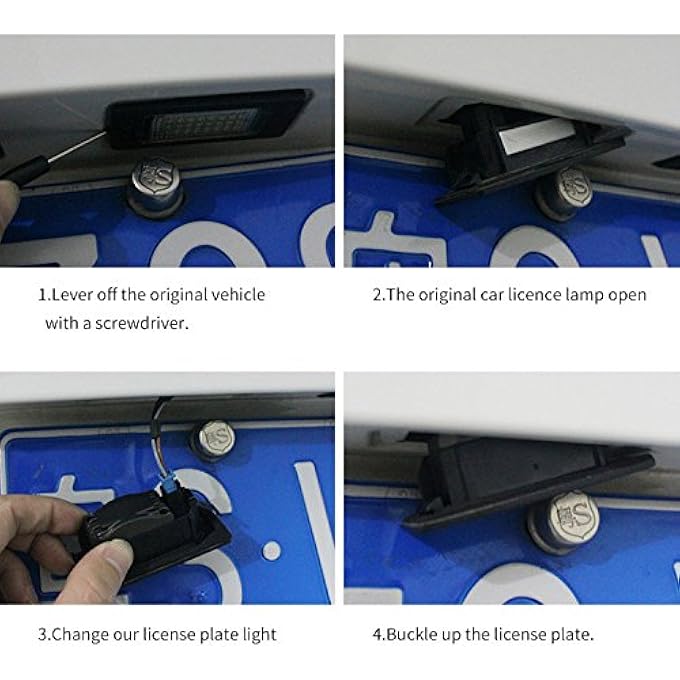 1.Lever off the original vehicle with a screwdriver.

2.The original car licence lamp open

3.Change our license plate light

4.Buckle up the license plate.