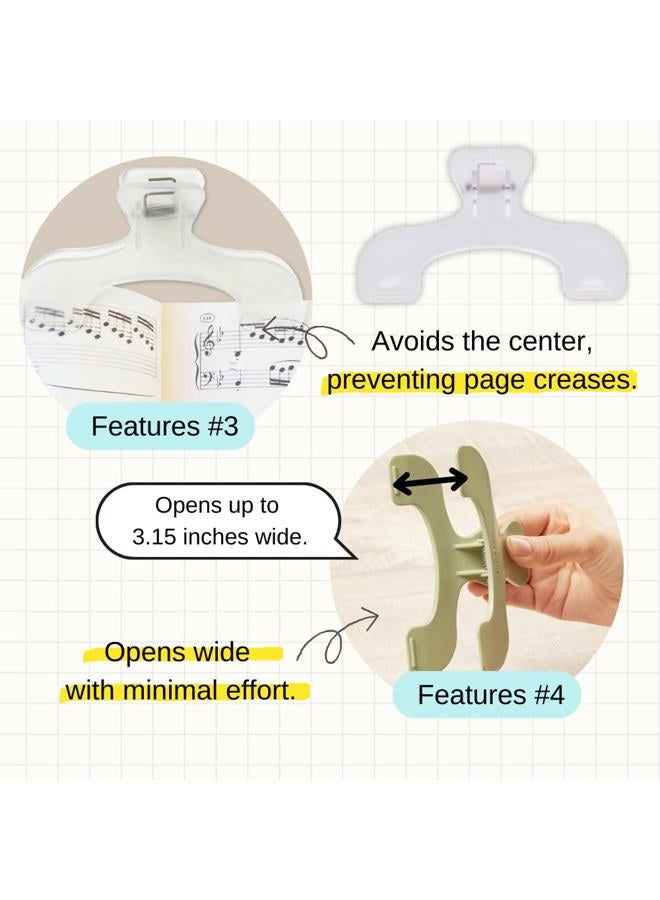 Avoids the center,
preventing page creases.

Features #3

Opens up to
3.15 inches wide.

Opens wide
with minimal effort.

Features #4