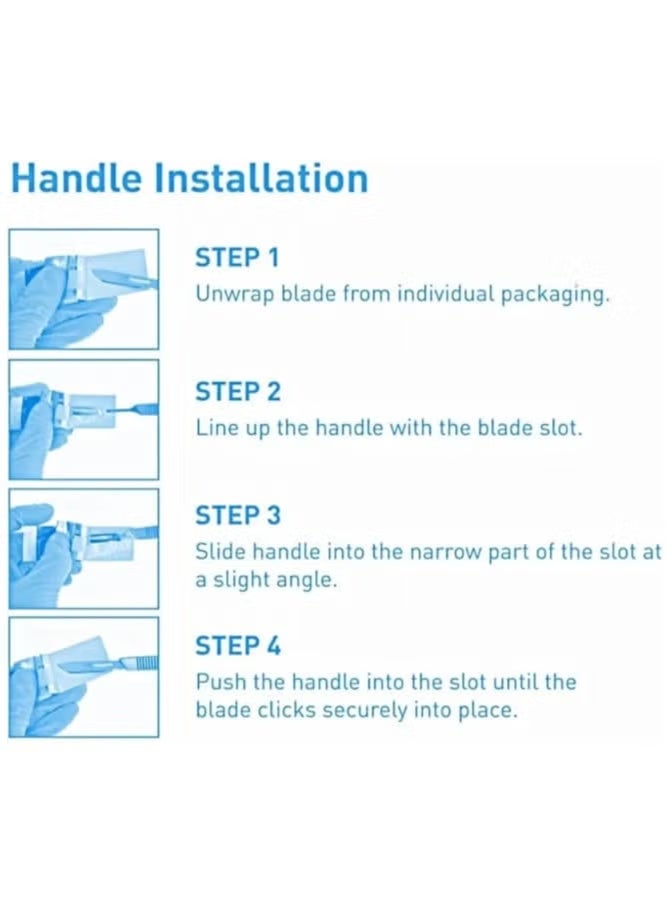 Handle Installation

STEP 1
Unwrap blade from individual packaging.

STEP 2
Line up the handle with the blade slot.

STEP 3
Slide handle into the narrow part of the slot at a slight angle.

STEP 4
Push the handle into the slot until the blade clicks securely into place.