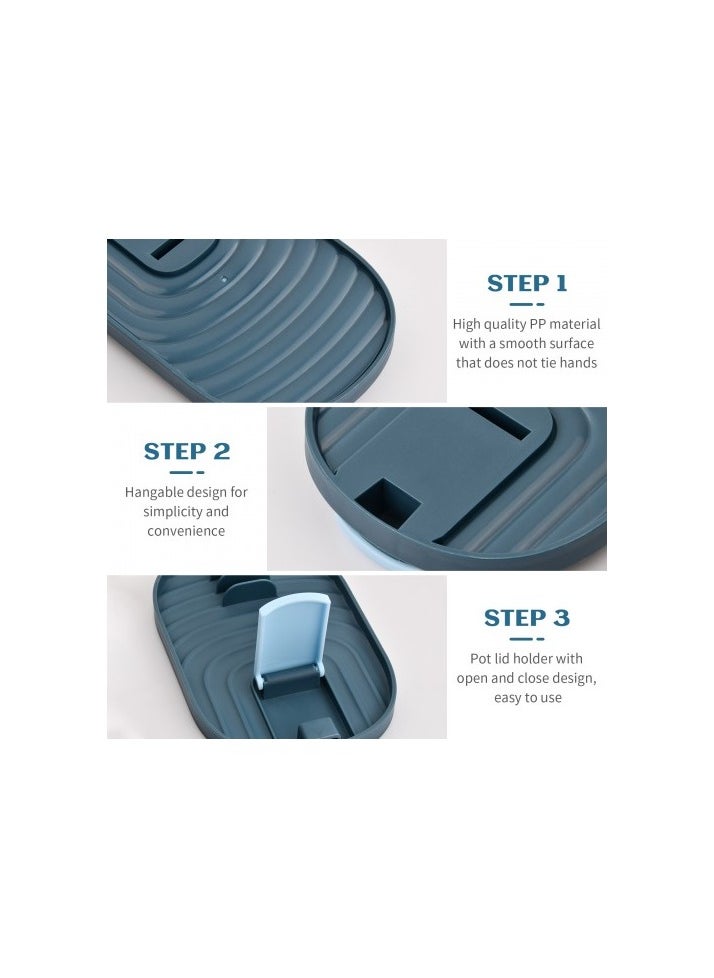 STEP 1

High quality PP material with a smooth surface that does not tie hands

STEP 2

Hangable design for simplicity and convenience

STEP 3

Pot lid holder with open and close design, easy to use