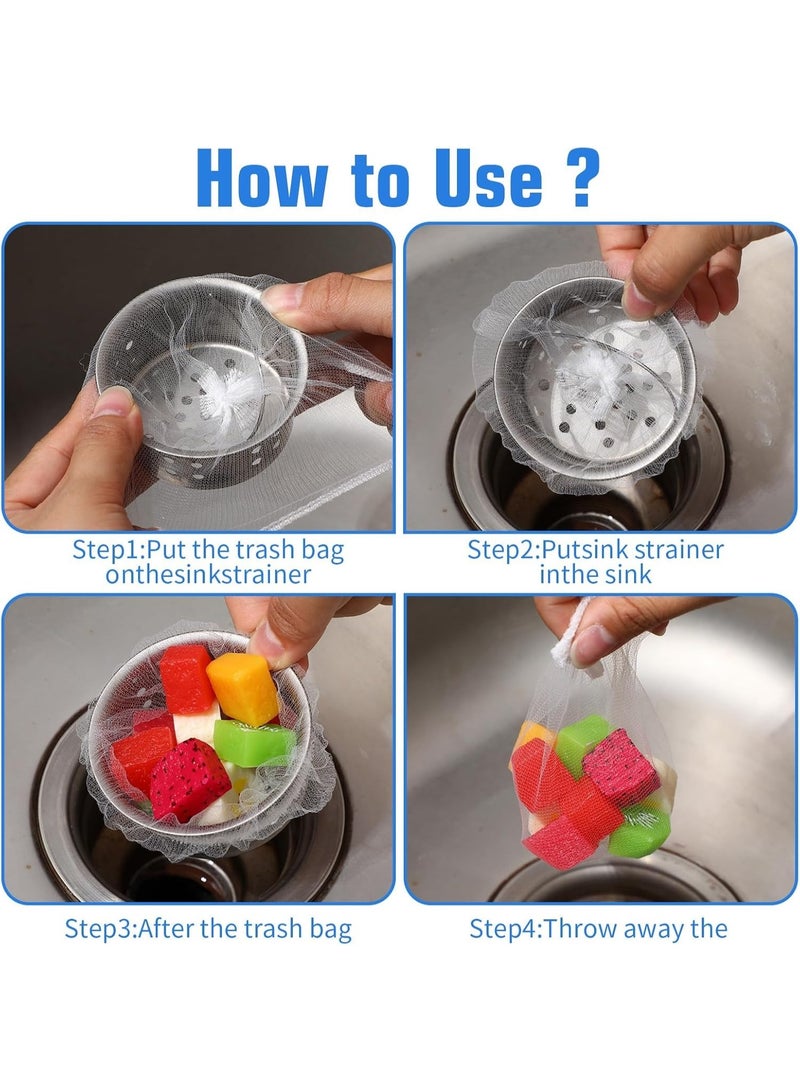 How to Use ?

Step1:Put the trash bag onthesinkstrainer

Step2:Putsink strainer inthe sink

Step3:After the trash bag

Step4:Throw away the