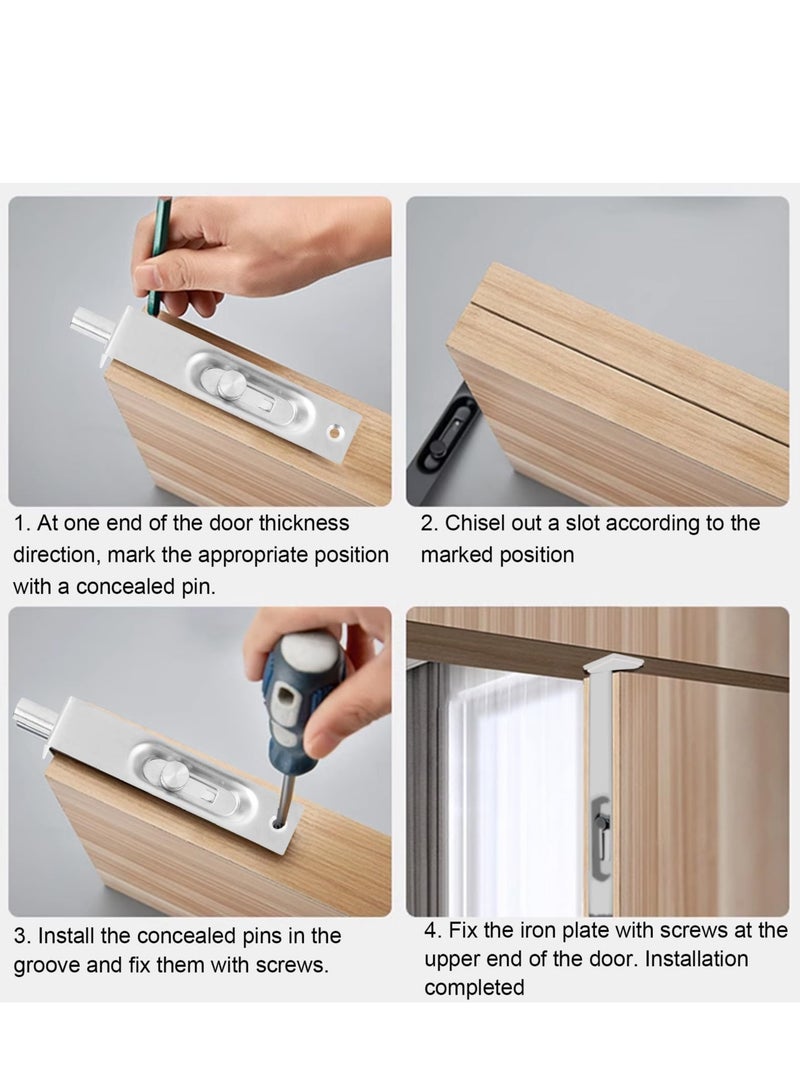 1. At one end of the door thickness direction, mark the appropriate position with a concealed pin.

2. Chisel out a slot according to the marked position

3. Install the concealed pins in the groove and fix them with screws.

4. Fix the iron plate with screws at the upper end of the door. Installation completed