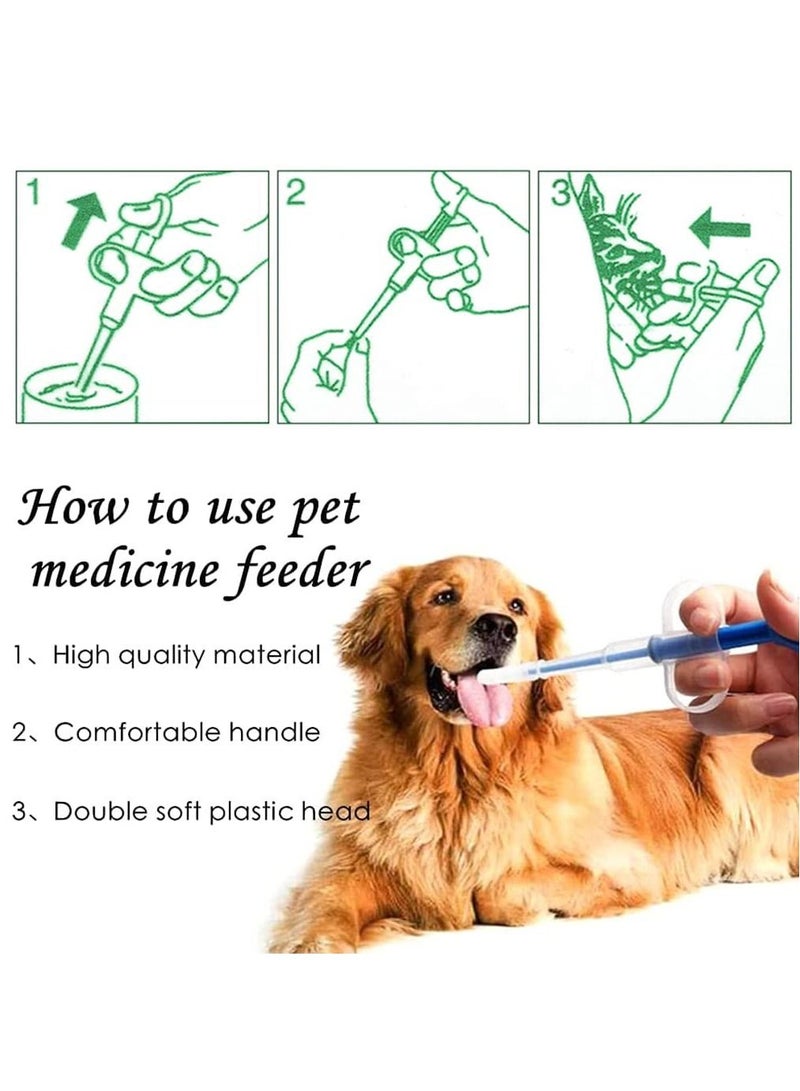 1

2

3

How to use pet medicine feeder

1、High quality material

2、Comfortable handle

3、Double soft plastic head