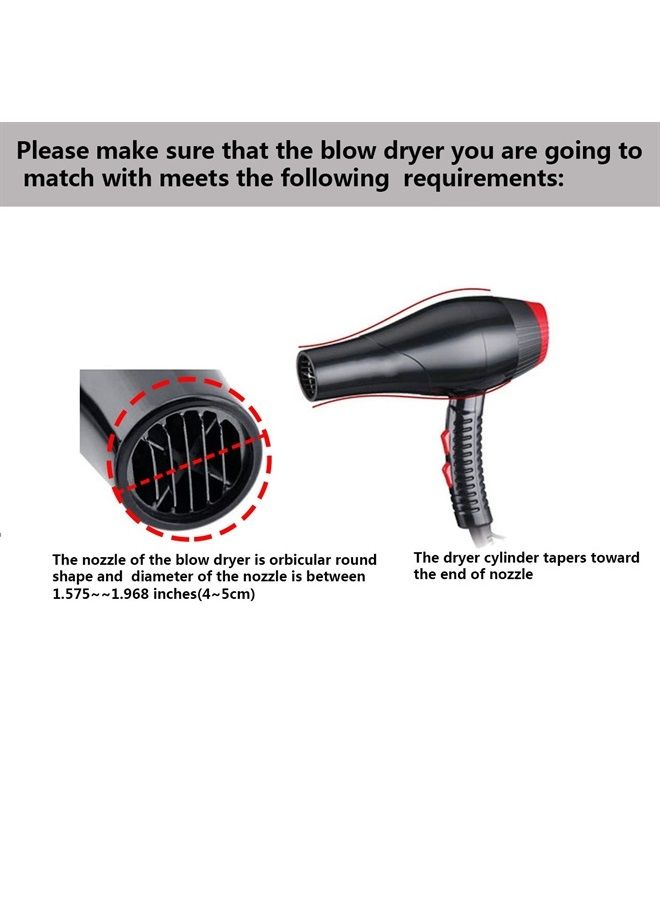 Please make sure that the blow dryer you are going to match with meets the following requirements:

The nozzle of the blow dryer is orbicular round shape and diameter of the nozzle is between 1.575~~1.968 inches(4~5cm)

The dryer cylinder tapers toward the end of nozzle