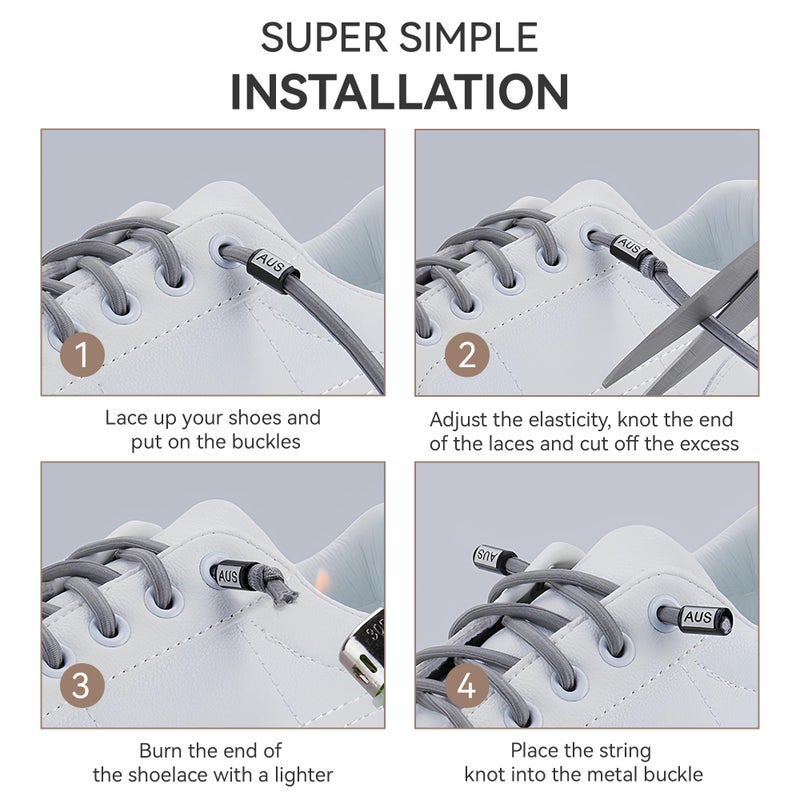 SUPER SIMPLE
INSTALLATION

AUS

1

Lace up your shoes and put on the buckles

AUS

2

Adjust the elasticity, knot the end of the laces and cut off the excess

AUS

3

Burn the end of the shoelace with a lighter

AUS

AUS

4

Place the string knot into the metal buckle