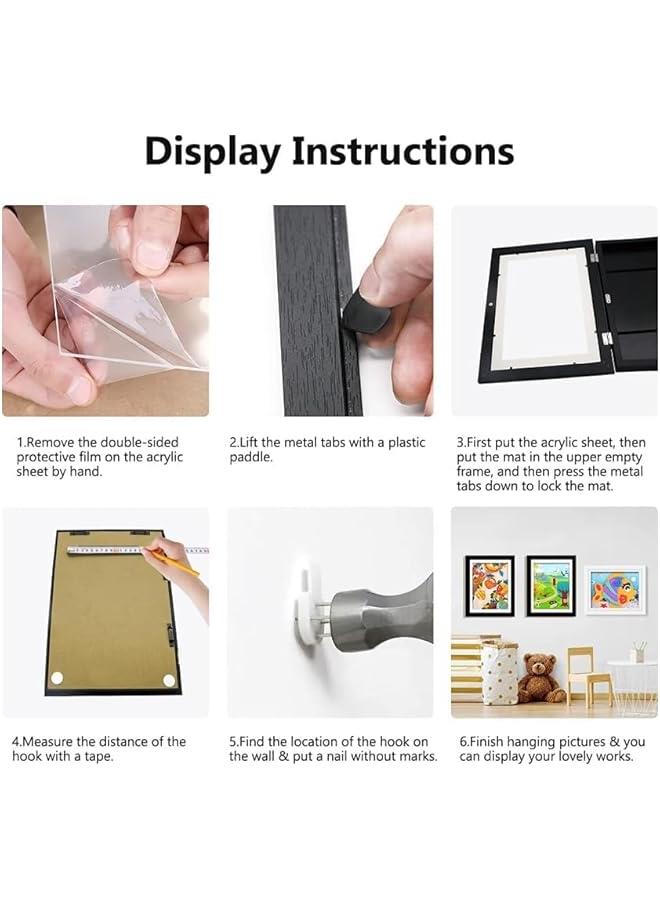 Display Instructions

1.Remove the double-sided protective film on the acrylic sheet by hand.

2.Lift the metal tabs with a plastic paddle.

3.First put the acrylic sheet, then put the mat in the upper empty frame, and then press the metal tabs down to lock the mat.

4.Measure the distance of the hook with a tape.

5.Find the location of the hook on the wall & put a nail without marks.

6.Finish hanging pictures & you can display your lovely works.