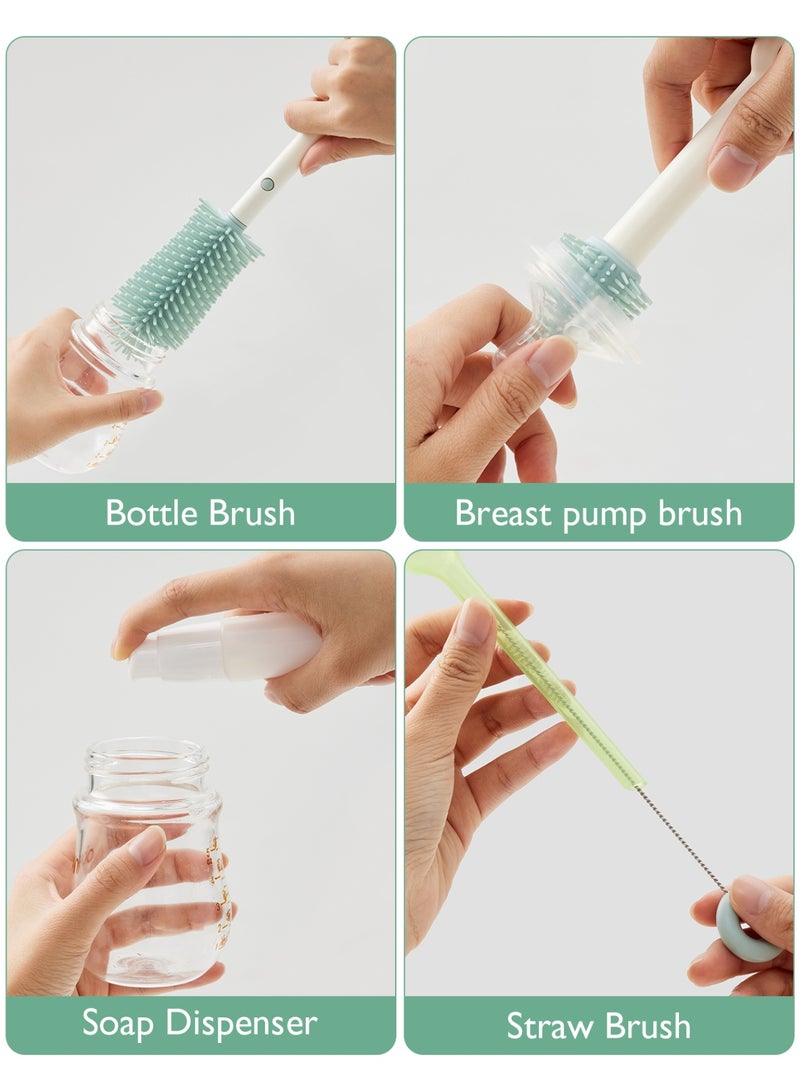 Bottle Brush

Breast pump brush

Soap Dispenser

Straw Brush