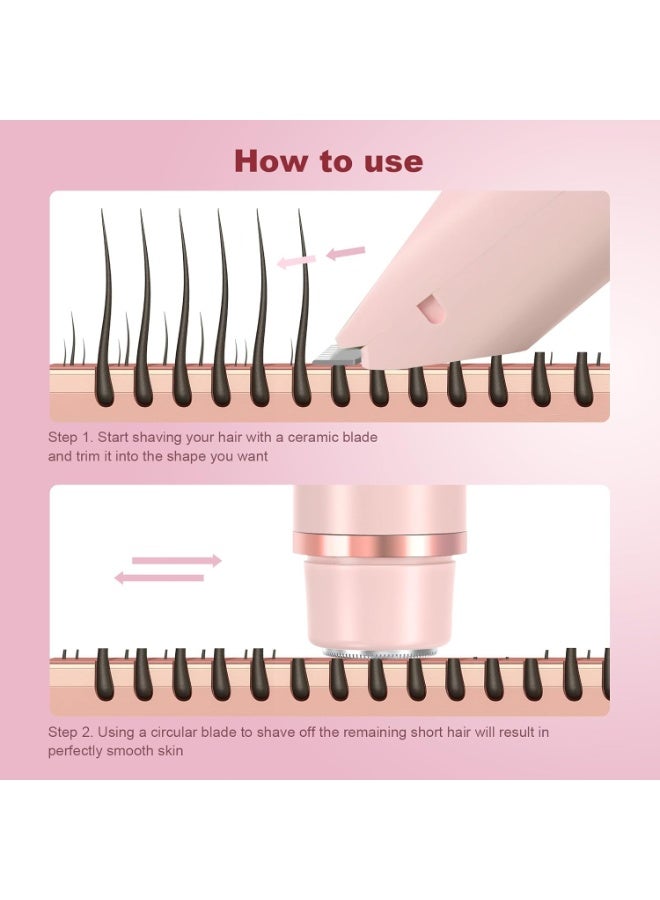 How to use

Step 1. Start shaving your hair with a ceramic blade and trim it into the shape you want

Step 2. Using a circular blade to shave off the remaining short hair will result in perfectly smooth skin