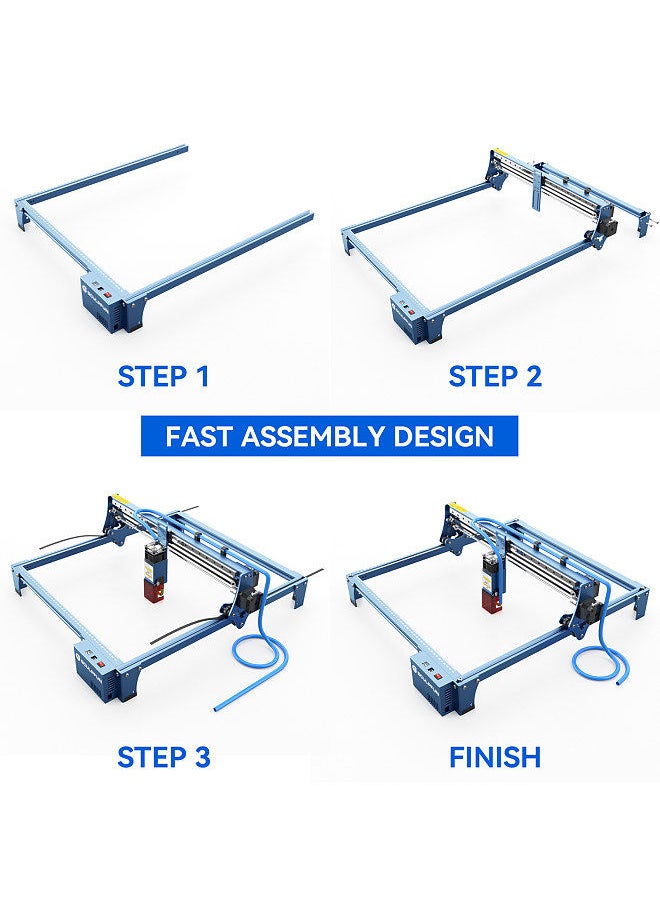 STEP 1

STEP 2

FAST ASSEMBLY DESIGN

STEP 3

FINISH