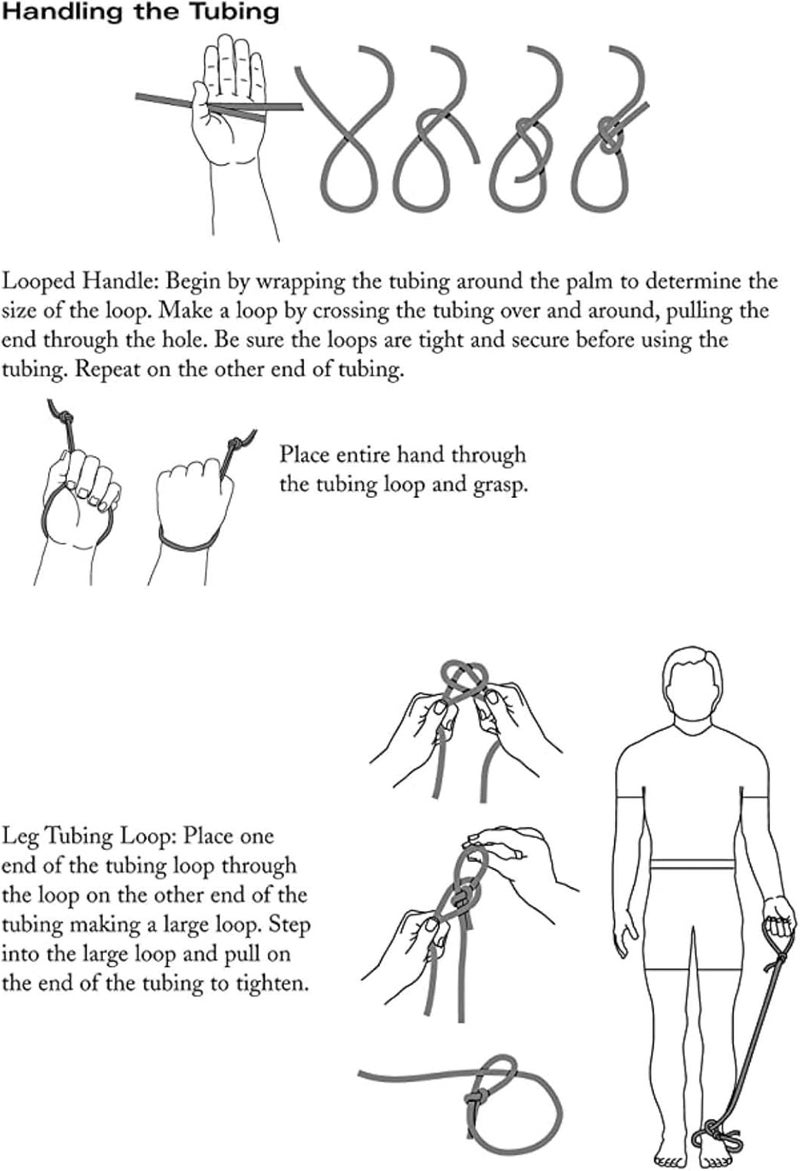 Handling the Tubing

Looped Handle: Begin by wrapping the tubing around the palm to determine the size of the loop. Make a loop by crossing the tubing over and around, pulling the end through the hole. Be sure the loops are tight and secure before using the tubing. Repeat on the other end of tubing.

Place entire hand through the tubing loop and grasp.

Leg Tubing Loop: Place one end of the tubing loop through the loop on the other end of the tubing making a large loop. Step into the large loop and pull on the end of the tubing to tighten.