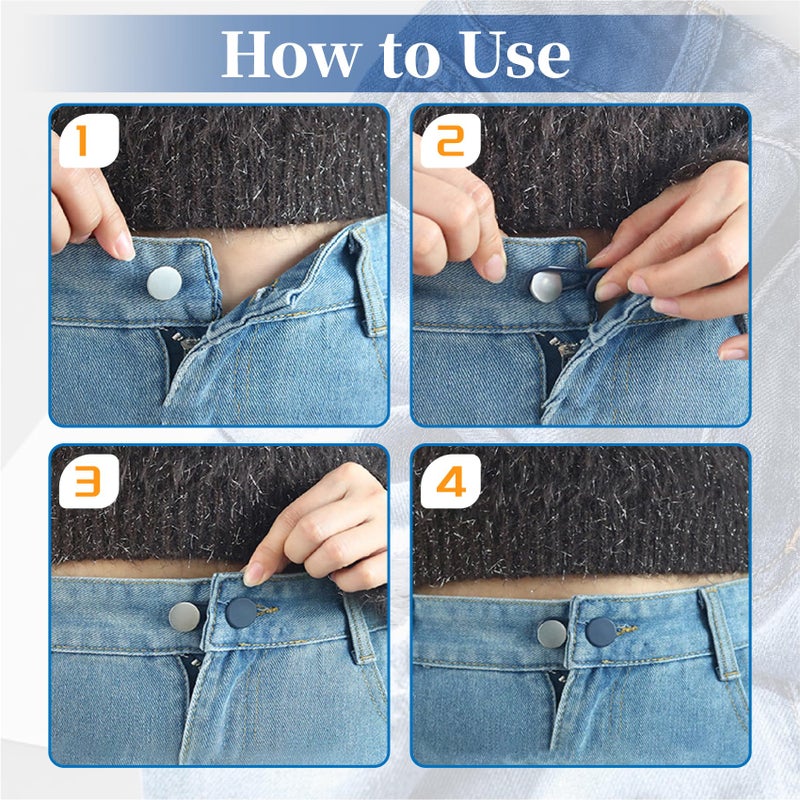 How to Use

1

2

3

4