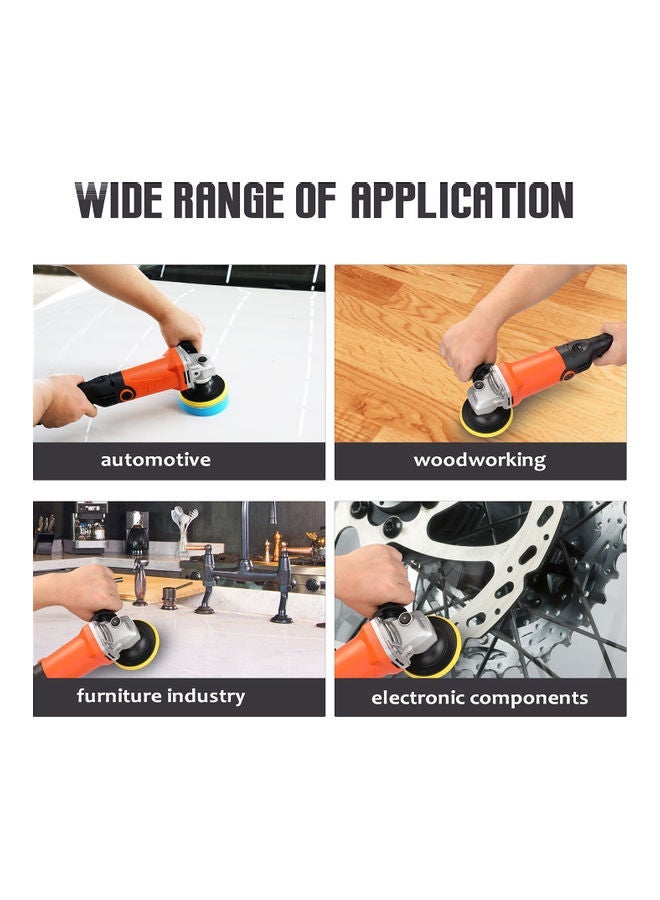 WIDE RANGE OF APPLICATION

automotive

woodworking

furniture industry

electronic components