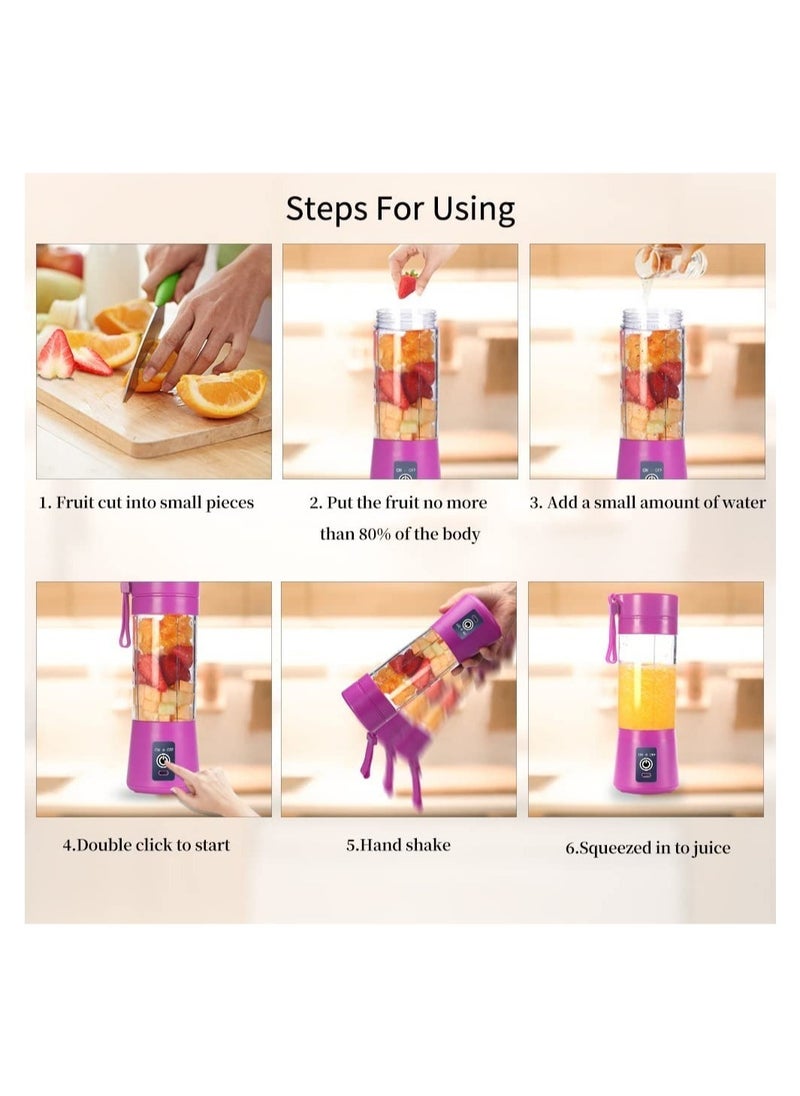 Steps For Using

1. Fruit cut into small pieces

2. Put the fruit no more than 80% of the body

3. Add a small amount of water

4.Double click to start

5.Hand shake

6.Squeezed in to juice