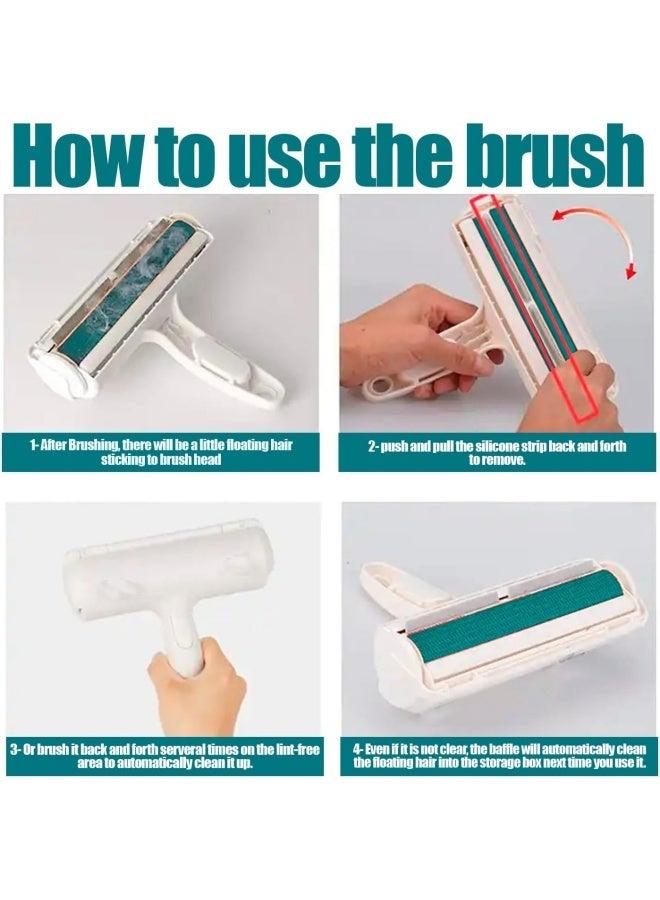 How to use the brush

1- After Brushing, there will be a little floating hair sticking to brush head

2- push and pull the silicone strip back and forth to remove.

3- Or brush it back and forth serveral times on the lint-free area to automatically clean it up.

4- Even if it is not clear, the baffle will automatically clean the floating hair into the storage box next time you use it.