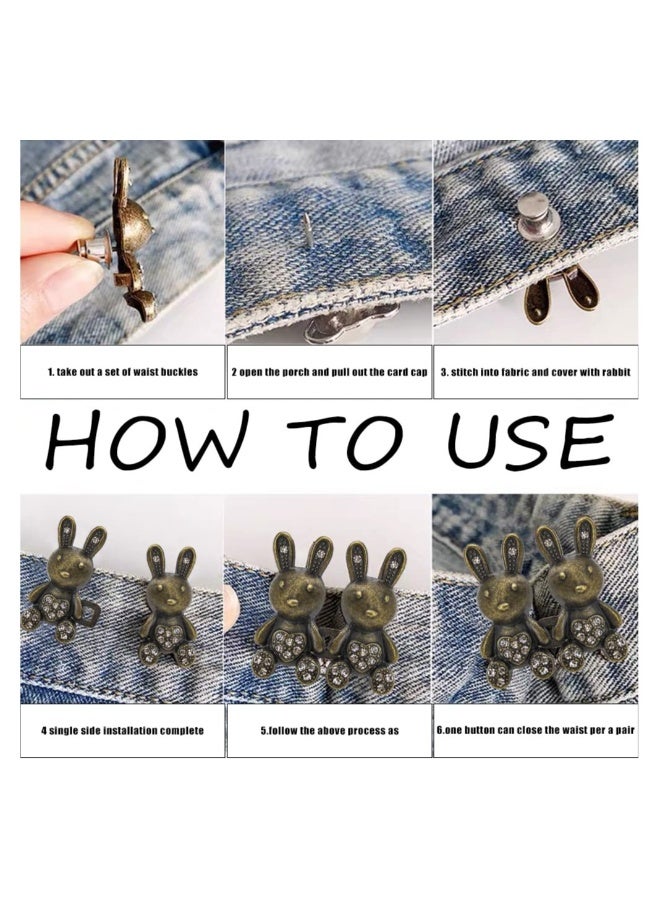 1. take out a set of waist buckles

2 open the porch and pull out the card cap

3. stitch into fabric and cover with rabbit

HOW TO USE

4 single side installation complete

5.follow the above process as

6.one button can close the waist per a pair