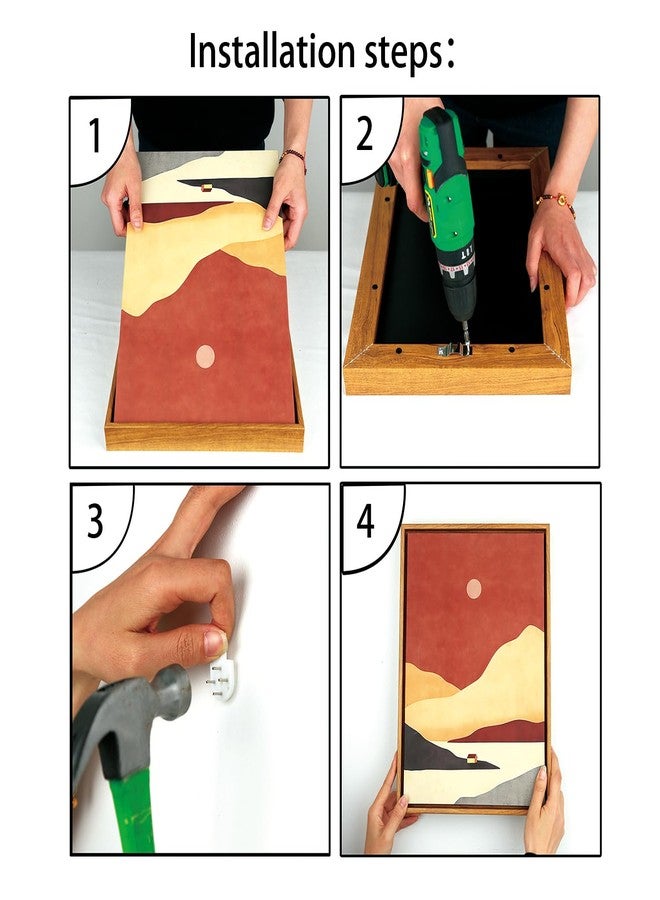 Installation steps:

1

2

3

4