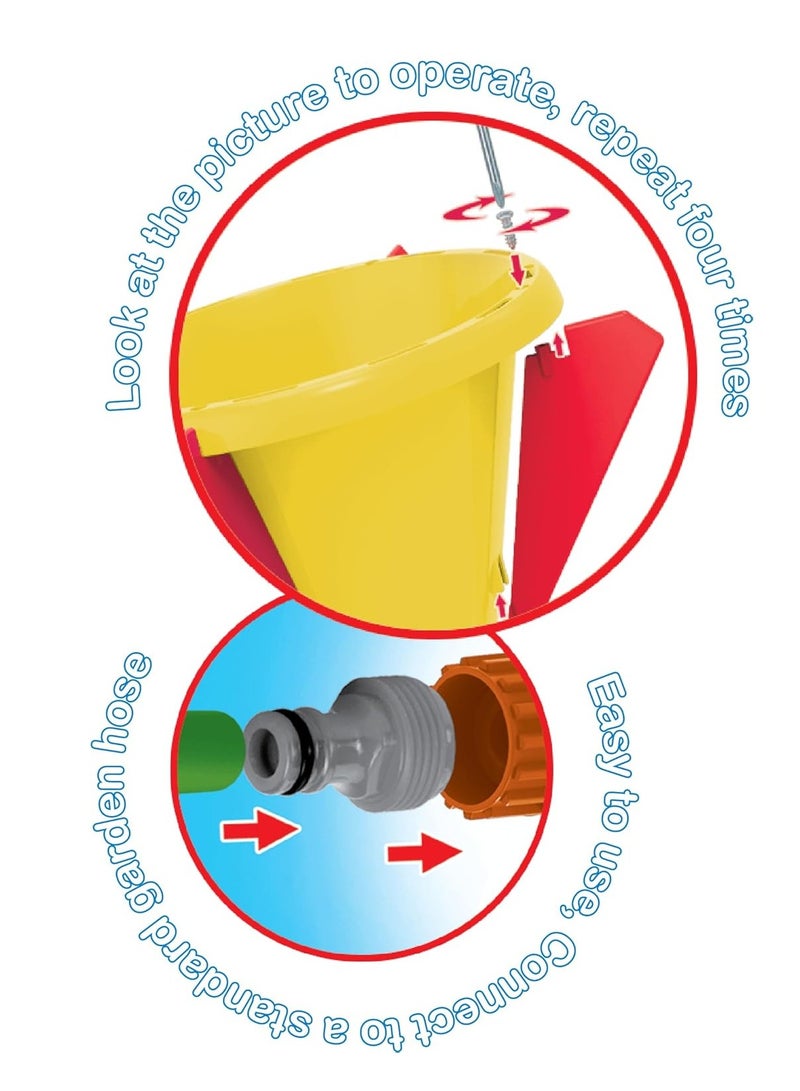 Look at the picture to operate, repeat four times

Easy to use, Connect to a standard garden hose