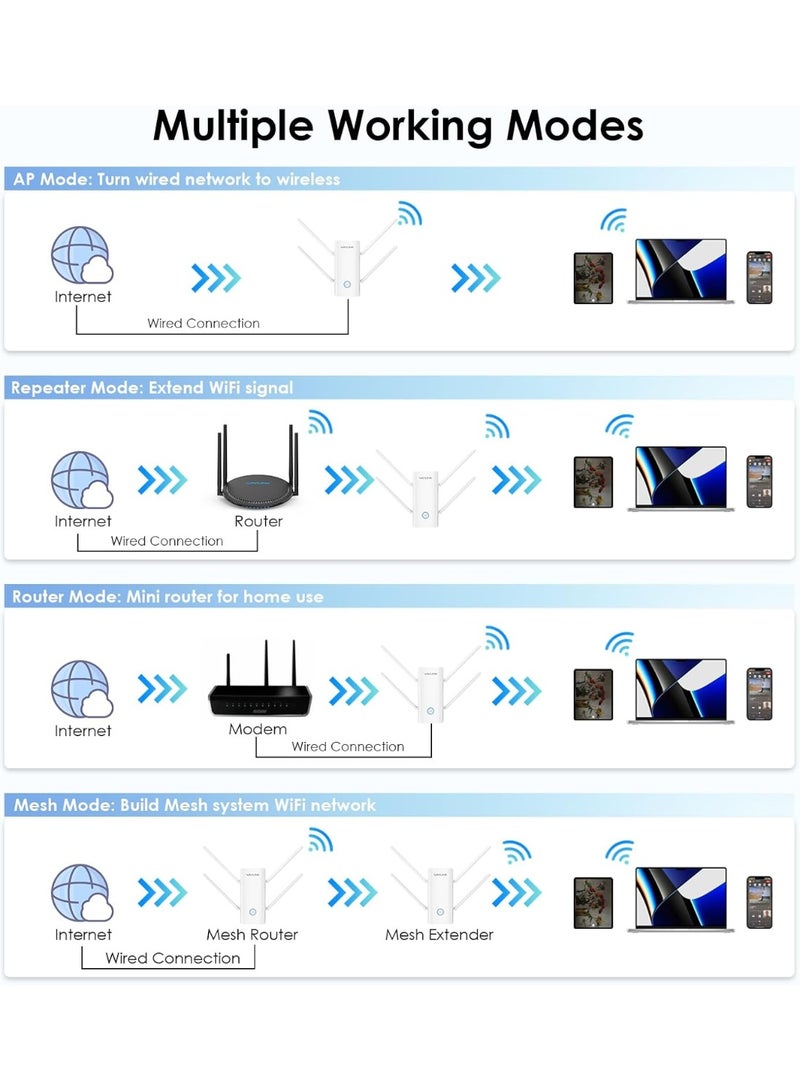 Multiple Working Modes

AP Mode: Turn wired network to wireless

Internet

Wired Connection

Repeater Mode: Extend WiFi signal

Internet

Router

Wired Connection

Router Mode: Mini router for home use

Internet

Modem

Wired Connection

Mesh Mode: Build Mesh system WiFi network

Internet

Mesh Router

Mesh Extender

Wired Connection