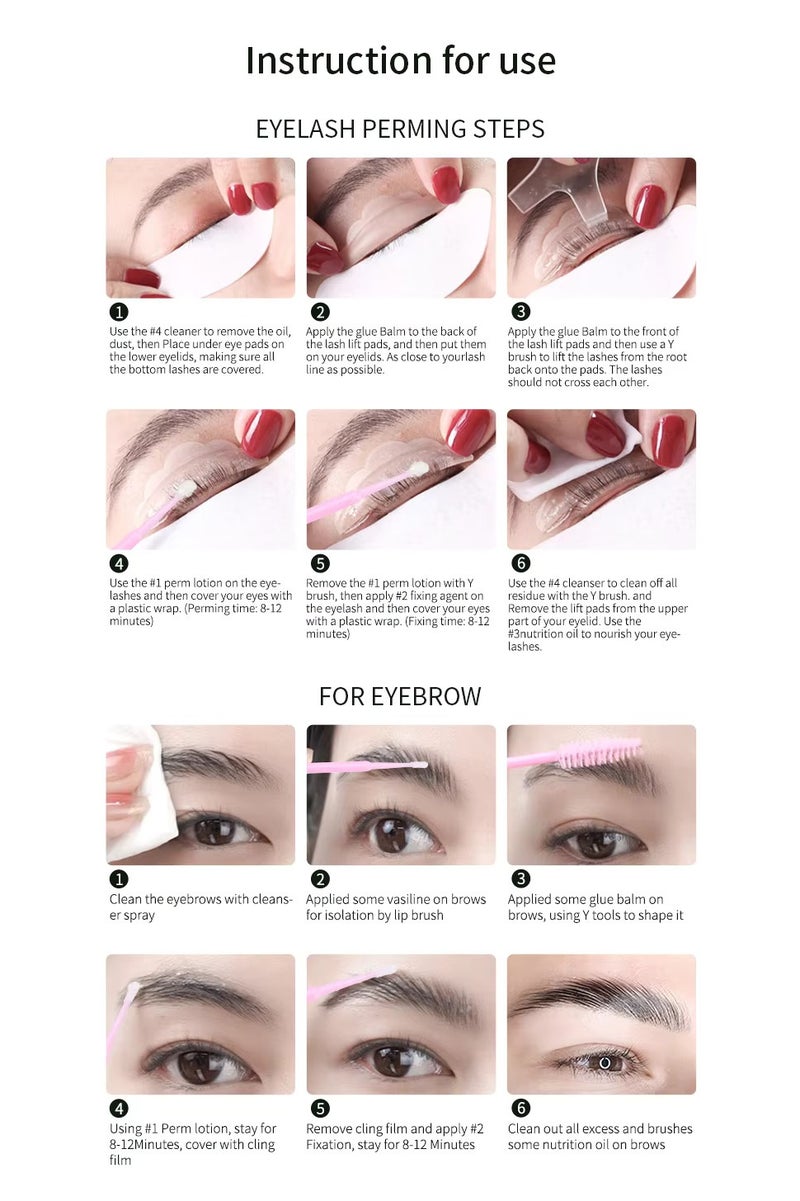 Instruction for use

EYELASH PERMING STEPS

1
Use the #4 cleaner to remove the oil, dust, then Place under eye pads on the lower eyelids, making sure all the bottom lashes are covered.

2
Apply the glue Balm to the back of the lash lift pads, and then put them on your eyelids. As close to yourlash line as possible.

3
Apply the glue Balm to the front of the lash lift pads and then use a Y brush to lift the lashes from the root back onto the pads. The lashes should not cross each other.

4
Use the #1 perm lotion on the eyelashes and then cover your eyes with a plastic wrap. (Perming time: 8-12 minutes)

5
Remove the #1 perm lotion with Y brush, then apply #2 fixing agent on the eyelash and then cover your eyes with a plastic wrap. (Fixing time: 8-12 minutes)

6
Use the #4 cleanser to clean off all residue with the Y brush. and Remove the lift pads from the upper part of your eyelid. Use the #3nutrition oil to nourish your eyelashes.

FOR EYEBROW

1
Clean the eyebrows with cleanser spray

2
Applied some vasiline on brows for isolation by lip brush

3
Applied some glue balm on brows, using Y tools to shape it

4
Using #1 Perm lotion, stay for 8-12Minutes, cover with cling film

5
Remove cling film and apply #2 Fixation, stay for 8-12 Minutes

6
Clean out all excess and brushes some nutrition oil on brows