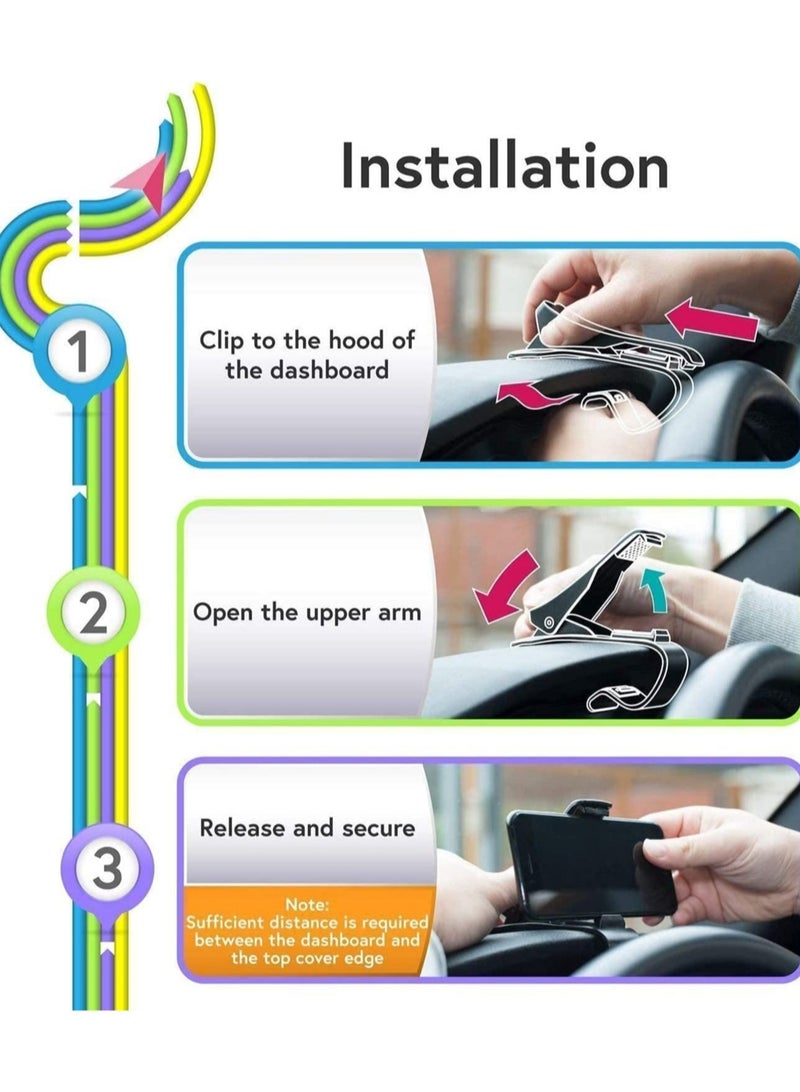 Installation

1

Clip to the hood of the dashboard

2

Open the upper arm

3

Release and secure

Note:
Sufficient distance is required between the dashboard and the top cover edge