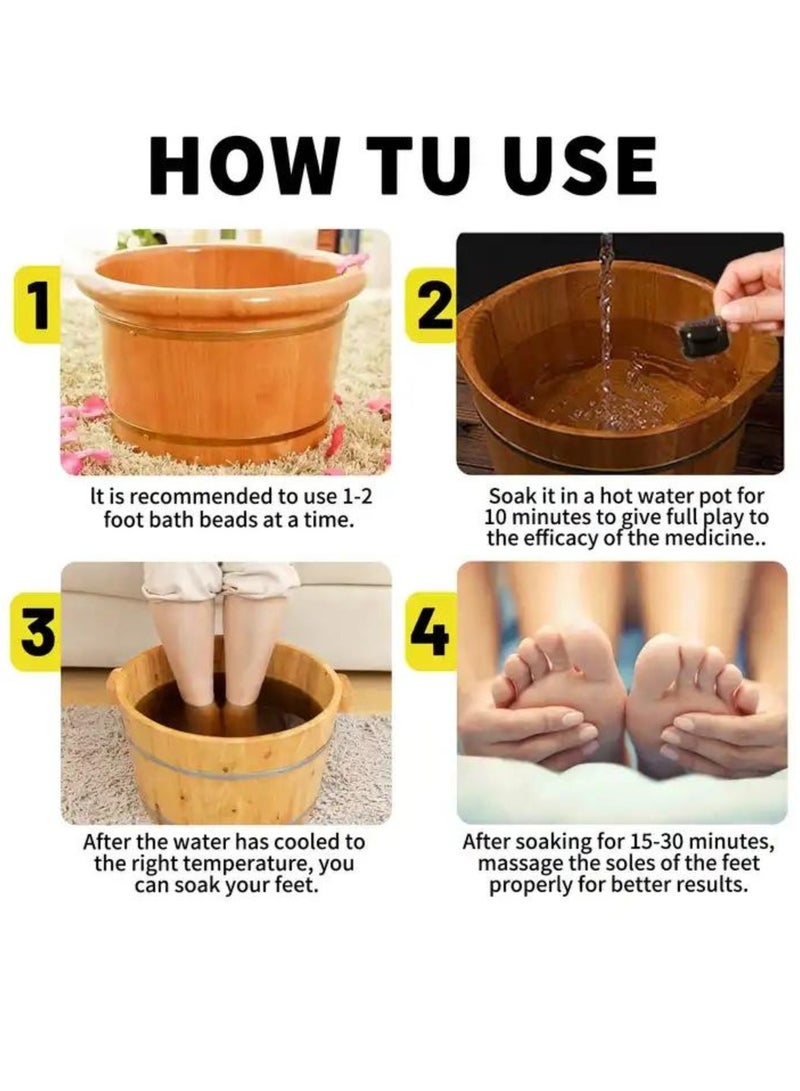 HOW TU USE

1

It is recommended to use 1-2 foot bath beads at a time.

2

Soak it in a hot water pot for 10 minutes to give full play to the efficacy of the medicine..

3

After the water has cooled to the right temperature, you can soak your feet.

4

After soaking for 15-30 minutes, massage the soles of the feet properly for better results.