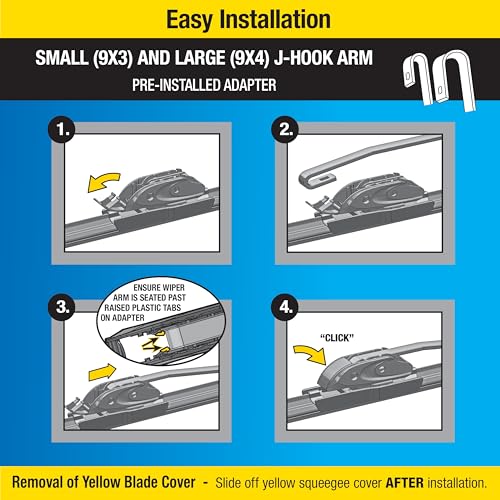 Easy Installation

SMALL (9X3) AND LARGE (9X4) J-HOOK ARM

PRE-INSTALLED ADAPTER

1.

2.

3.

ENSURE WIPER ARM IS SEATED PAST RAISED PLASTIC TABS ON ADAPTER

4.

"CLICK"

Removal of Yellow Blade Cover - Slide off yellow squeegee cover AFTER installation.