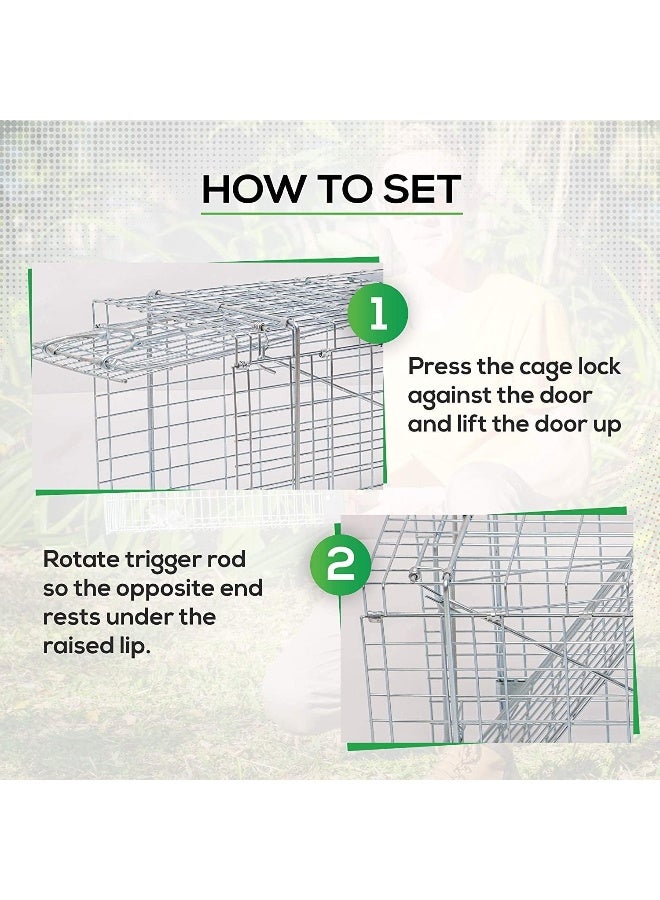 HOW TO SET

1

Press the cage lock against the door and lift the door up

2

Rotate trigger rod so the opposite end rests under the raised lip.