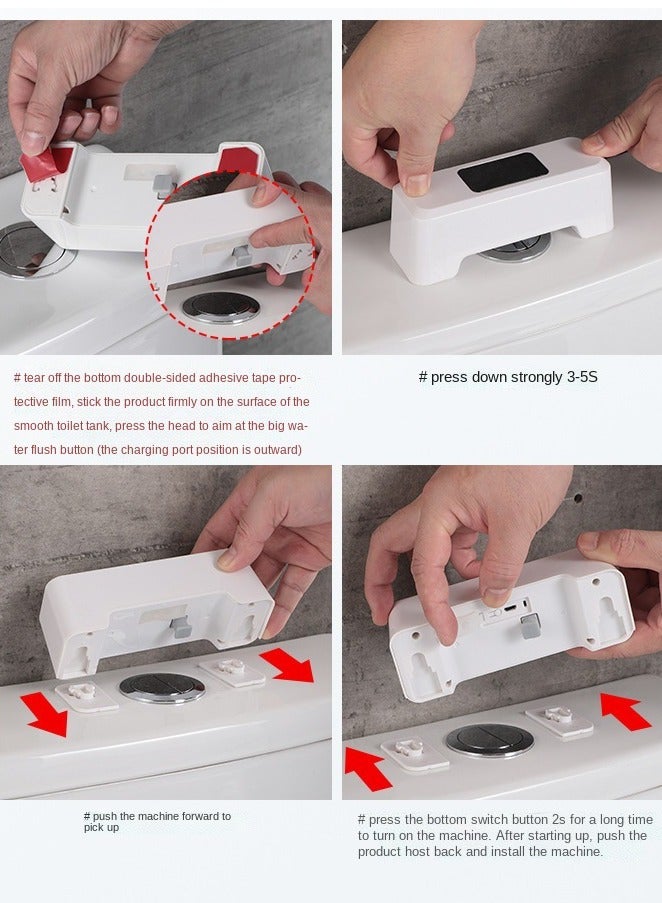 # tear off the bottom double-sided adhesive tape protective film, stick the product firmly on the surface of the smooth toilet tank, press the head to aim at the big water flush button (the charging port position is outward)

# press down strongly 3-5S

# push the machine forward to pick up

# press the bottom switch button 2s for a long time to turn on the machine. After starting up, push the product host back and install the machine.