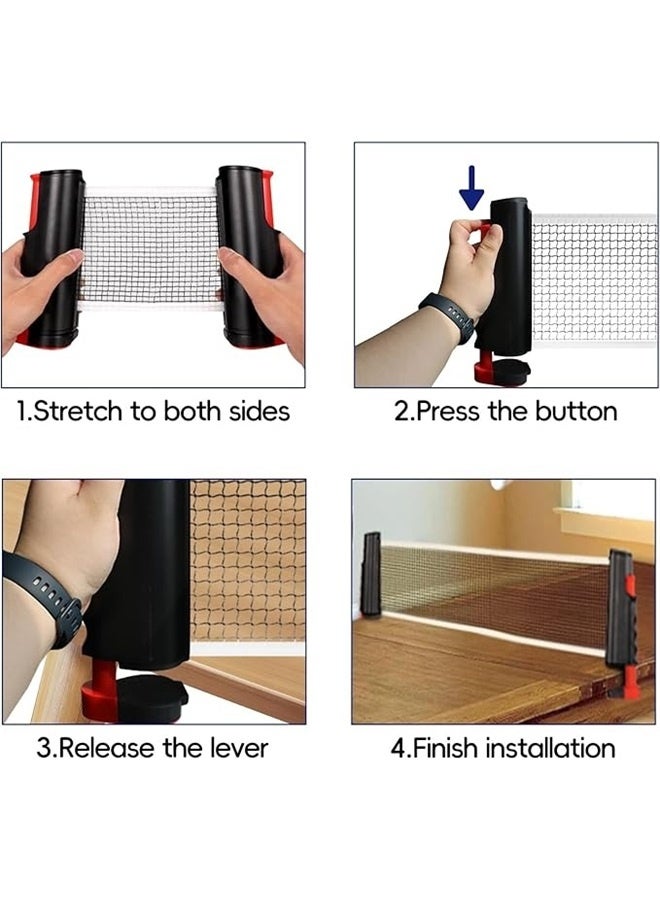 1.Stretch to both sides

2.Press the button

3.Release the lever

4.Finish installation