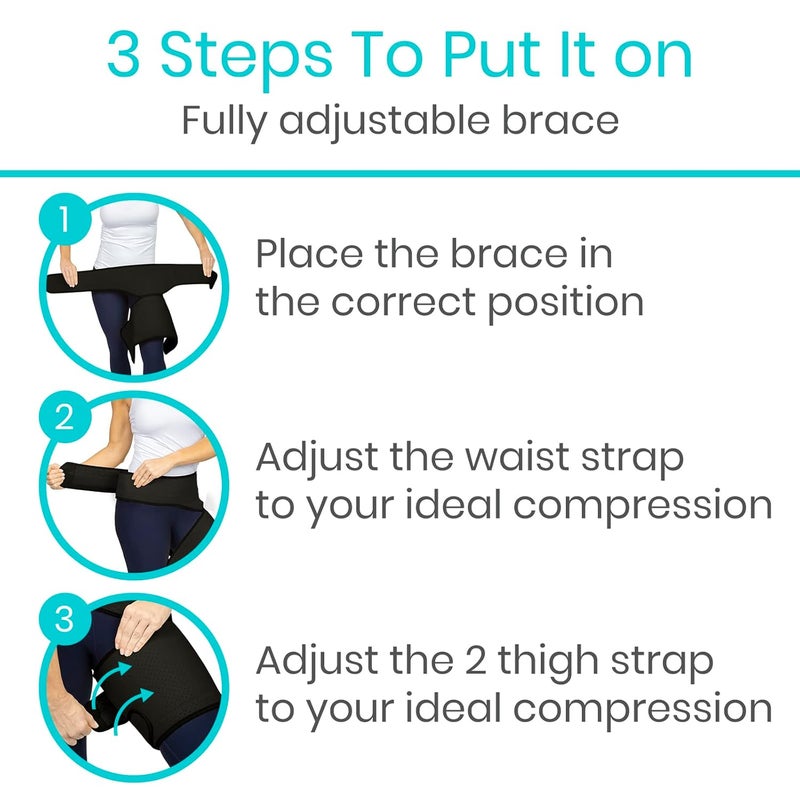 3 Steps To Put It on
Fully adjustable brace

1

Place the brace in the correct position

2

Adjust the waist strap to your ideal compression

3

Adjust the 2 thigh strap to your ideal compression