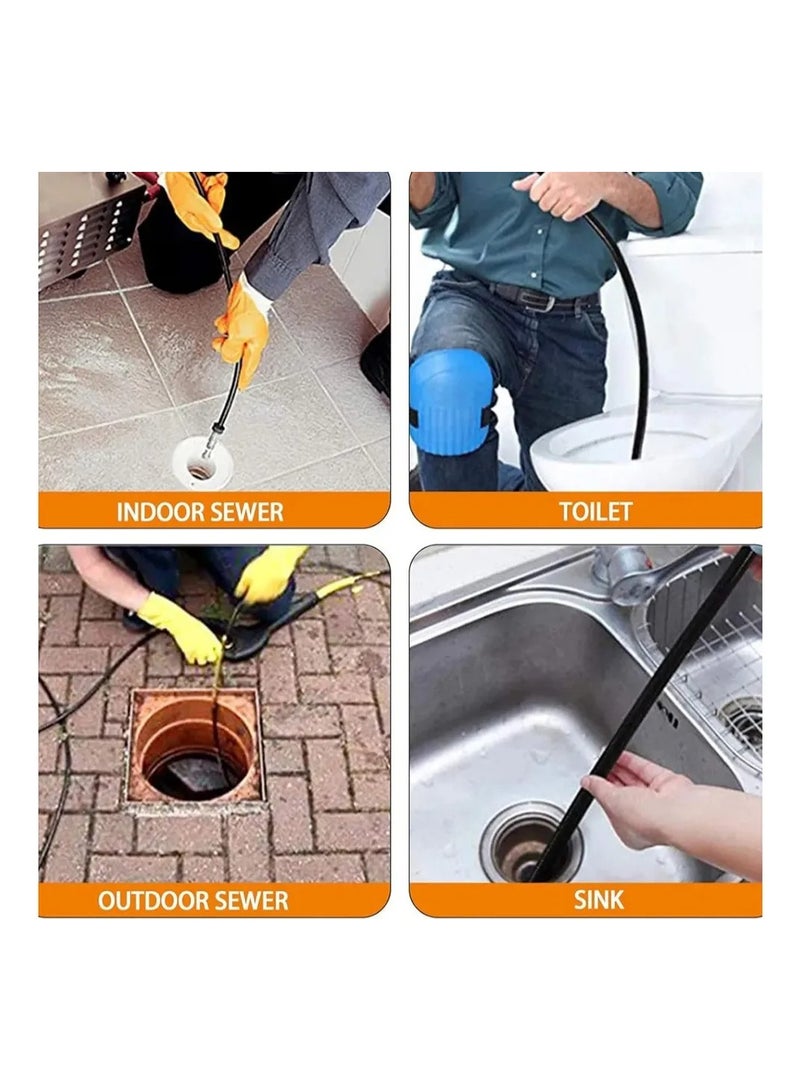 INDOOR SEWER

TOILET

OUTDOOR SEWER

SINK