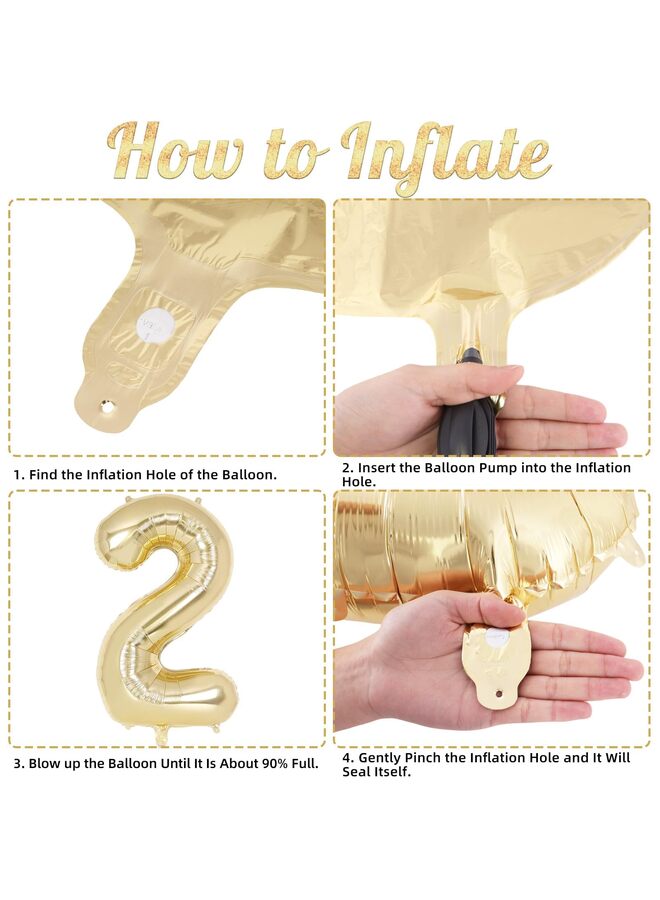 How to Inflate

1. Find the Inflation Hole of the Balloon.

2. Insert the Balloon Pump into the Inflation Hole.

3. Blow up the Balloon Until It Is About 90% Full.

4. Gently Pinch the Inflation Hole and It Will Seal Itself.