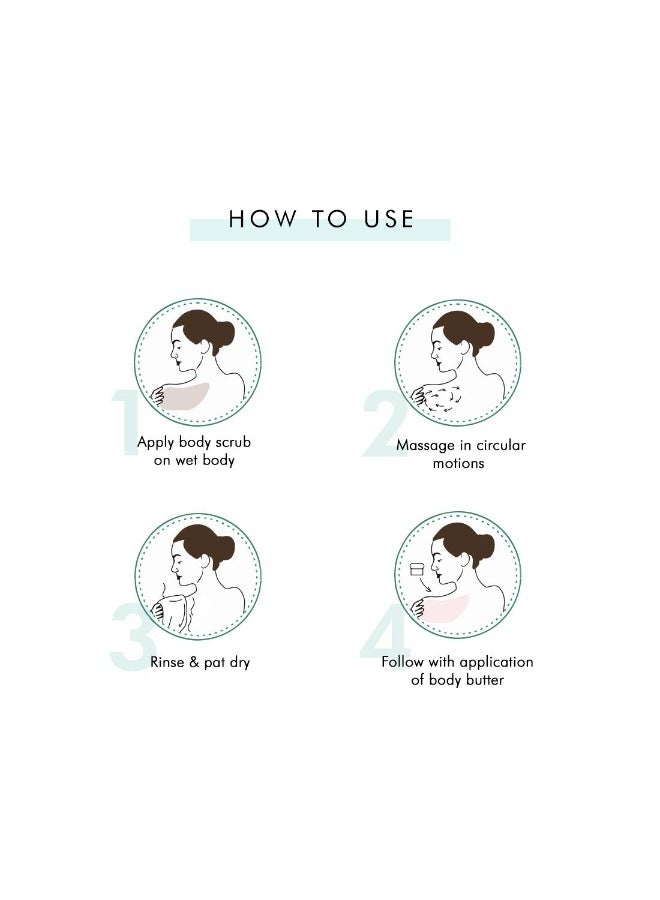 HOW TO USE

1
Apply body scrub on wet body

2
Massage in circular motions

3
Rinse & pat dry

4
Follow with application of body butter