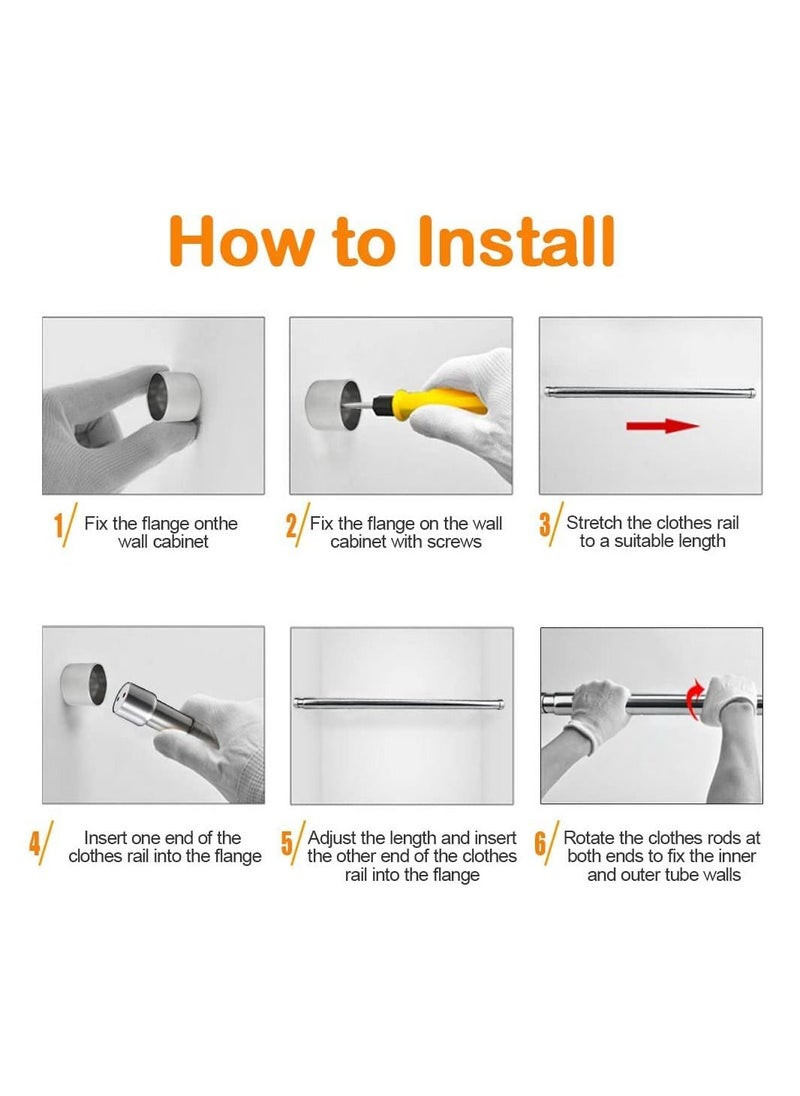 How to Install

1/ Fix the flange onthe wall cabinet

2/ Fix the flange on the wall cabinet with screws

3/ Stretch the clothes rail to a suitable length

4/ Insert one end of the clothes rail into the flange

5/ Adjust the length and insert the other end of the clothes rail into the flange

6/ Rotate the clothes rods at both ends to fix the inner and outer tube walls