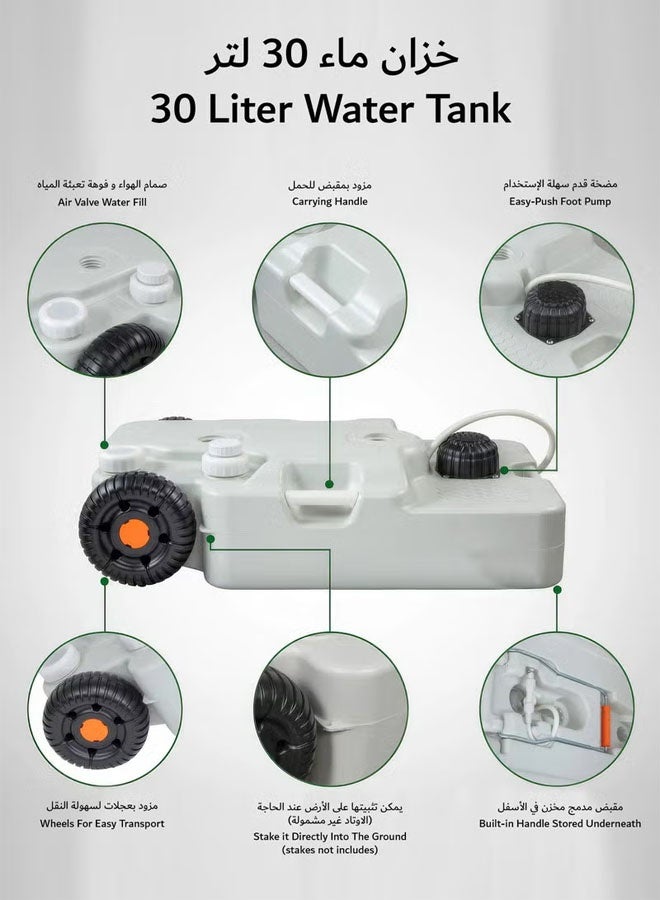 خزان ماء 30 لتر
30 Liter Water Tank

صمام الهواء و فوهة تعبئة المياه
Air Valve Water Fill

مزود بمقبض للحمل
Carrying Handle

مضخة قدم سهلة الإستخدام
Easy-Push Foot Pump

مزود بعجلات لسهولة النقل
Wheels For Easy Transport

يمكن تثبيتها على الأرض عند الحاجة
(الاوتاد غير مشمولة)
Stake it Directly Into The Ground
(stakes not includes)

مقبض مدمج مخزن في الأسفل
Built-in Handle Stored Underneath