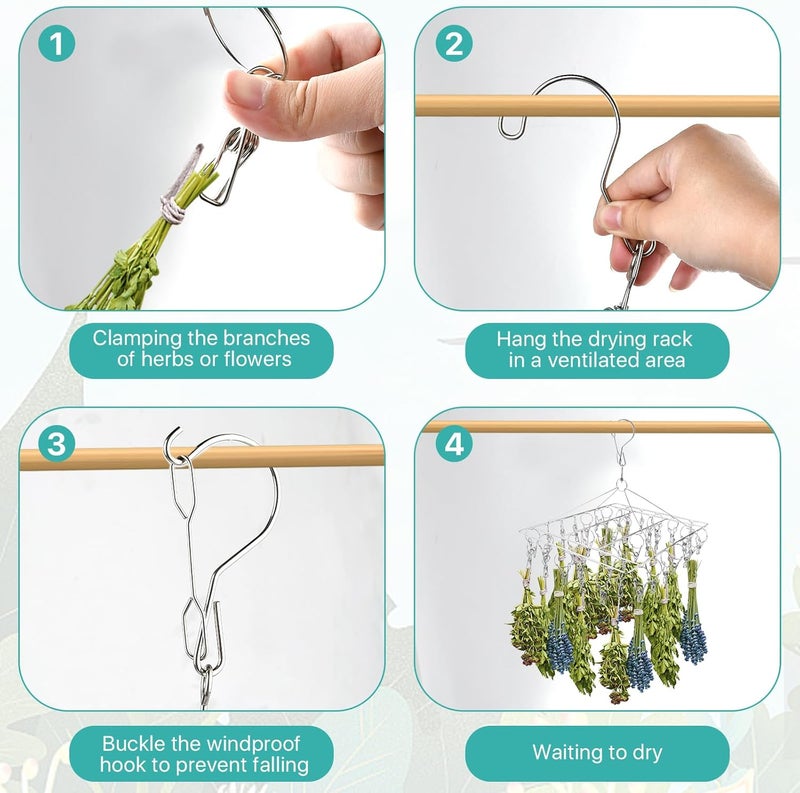 1

Clamping the branches of herbs or flowers

2

Hang the drying rack in a ventilated area

3

Buckle the windproof hook to prevent falling

4

Waiting to dry