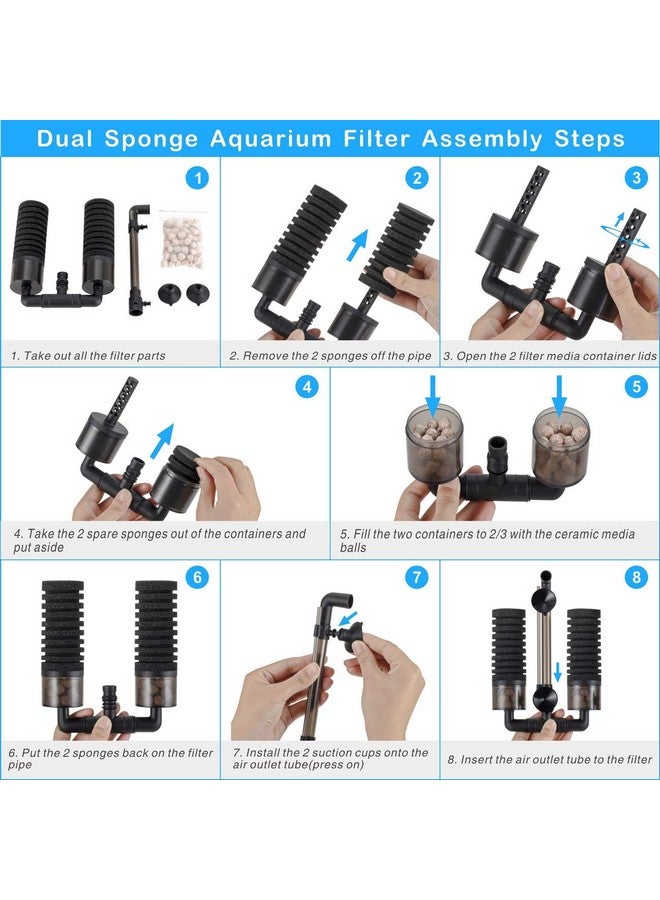 Dual Sponge Aquarium Filter Assembly Steps

1

1. Take out all the filter parts

2

2. Remove the 2 sponges off the pipe

3

3. Open the 2 filter media container lids

4

4. Take the 2 spare sponges out of the containers and put aside

5

5. Fill the two containers to 2/3 with the ceramic media balls

6

6. Put the 2 sponges back on the filter pipe

7

7. Install the 2 suction cups onto the air outlet tube(press on)

8

8. Insert the air outlet tube to the filter