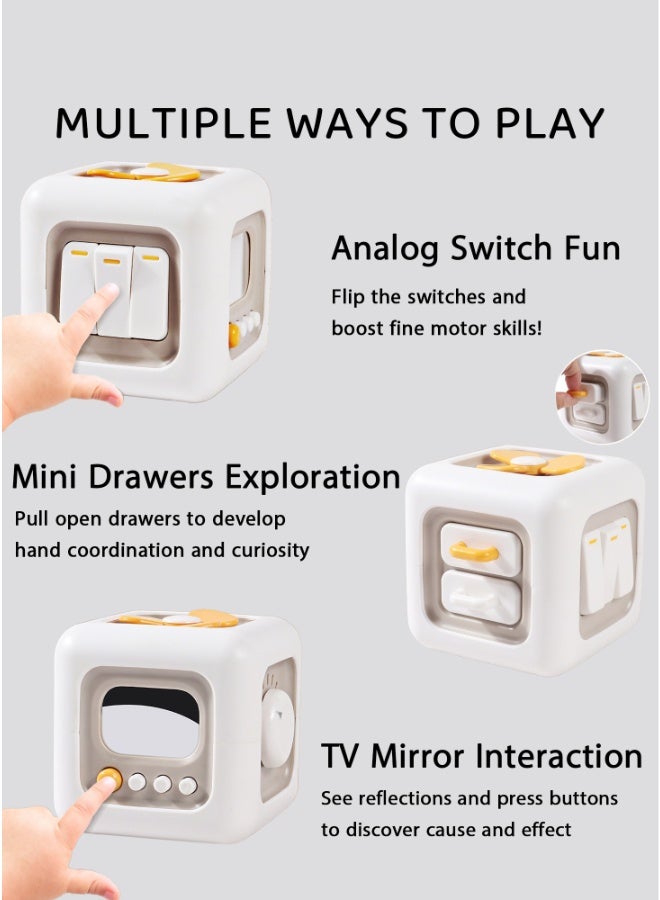 MULTIPLE WAYS TO PLAY

Analog Switch Fun

Flip the switches and boost fine motor skills!

Mini Drawers Exploration

Pull open drawers to develop hand coordination and curiosity

TV Mirror Interaction

See reflections and press buttons to discover cause and effect