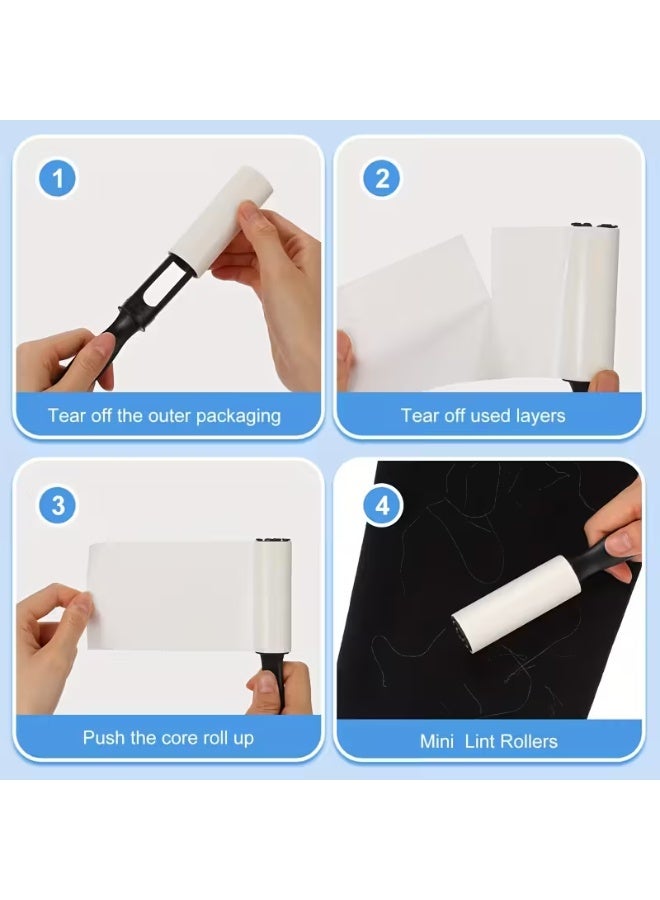 1

Tear off the outer packaging

2

Tear off used layers

3

Push the core roll up

4

Mini Lint Rollers