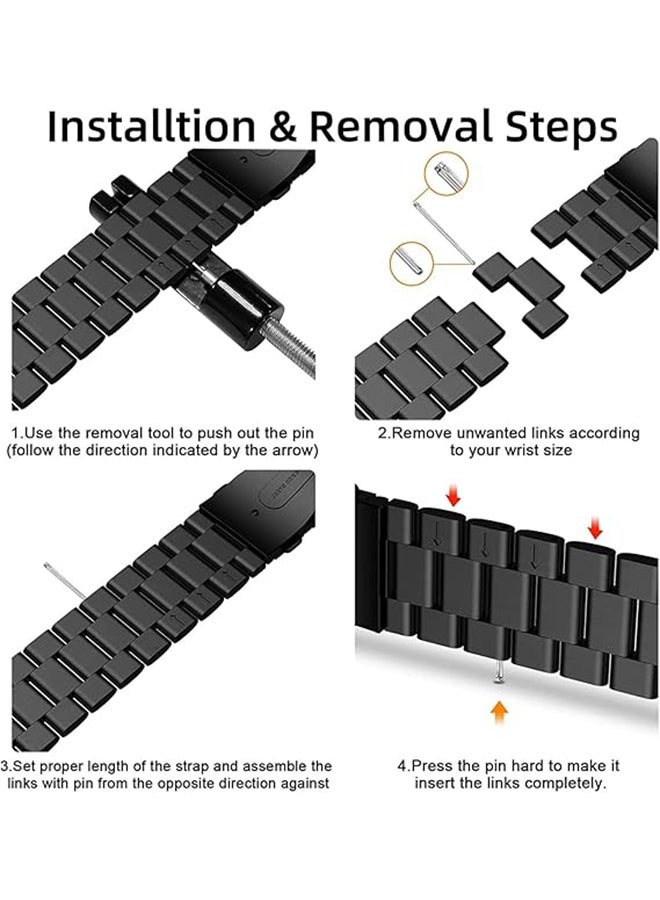 Installtion & Removal Steps

1.Use the removal tool to push out the pin (follow the direction indicated by the arrow)

2.Remove unwanted links according to your wrist size

3.Set proper length of the strap and assemble the links with pin from the opposite direction against

4.Press the pin hard to make it insert the links completely.