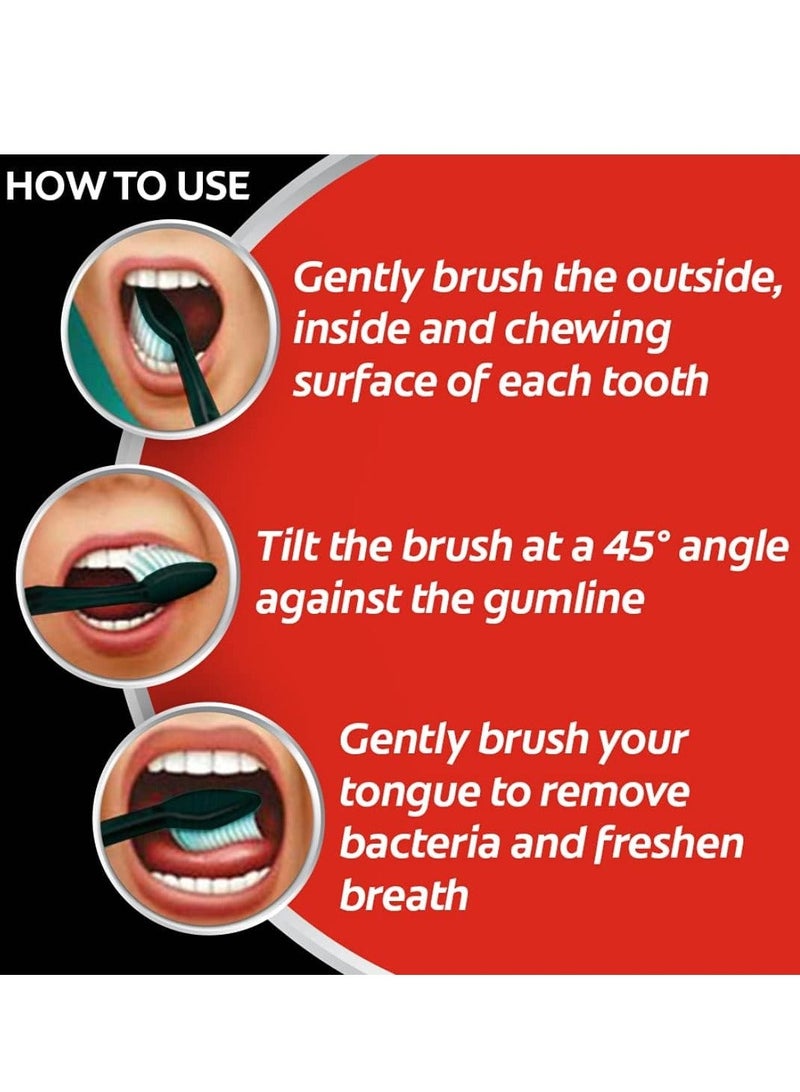 HOW TO USE

Gently brush the outside, inside and chewing surface of each tooth

Tilt the brush at a 45° angle against the gumline

Gently brush your tongue to remove bacteria and freshen breath