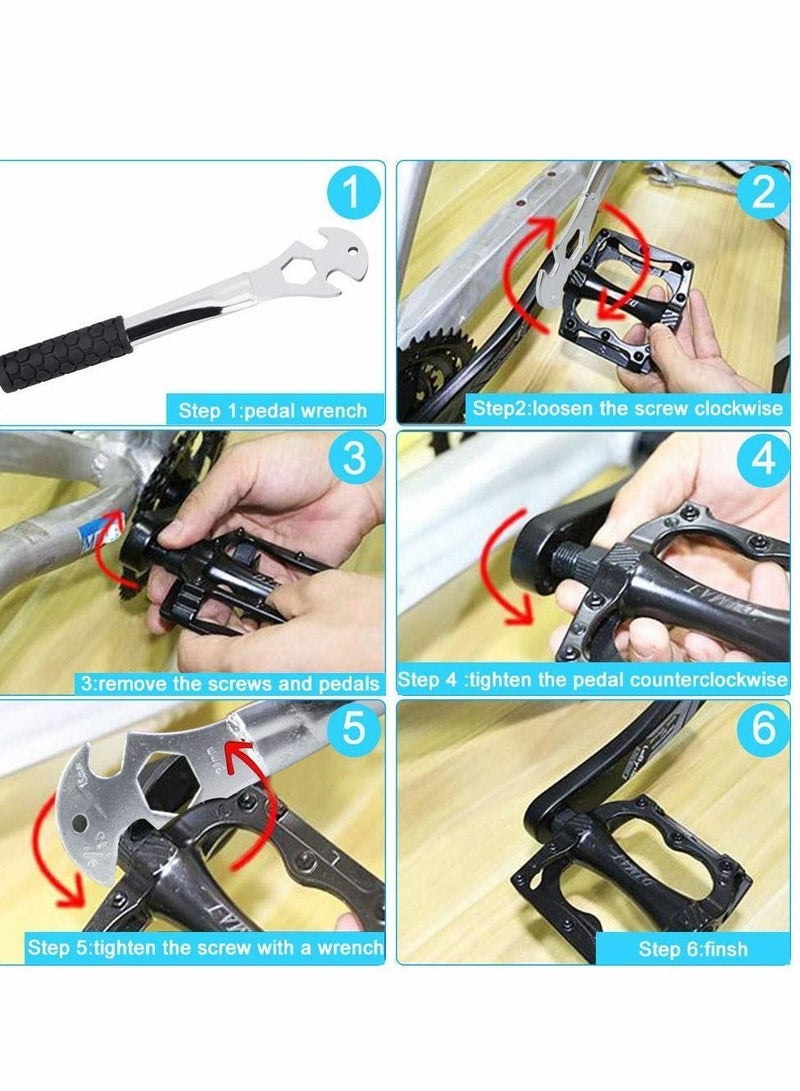 1

Step 1:pedal wrench

2

Step2:loosen the screw clockwise

3

3:remove the screws and pedals

4

Step 4 :tighten the pedal counterclockwise

5

Step 5:tighten the screw with a wrench

6

Step 6:finsh