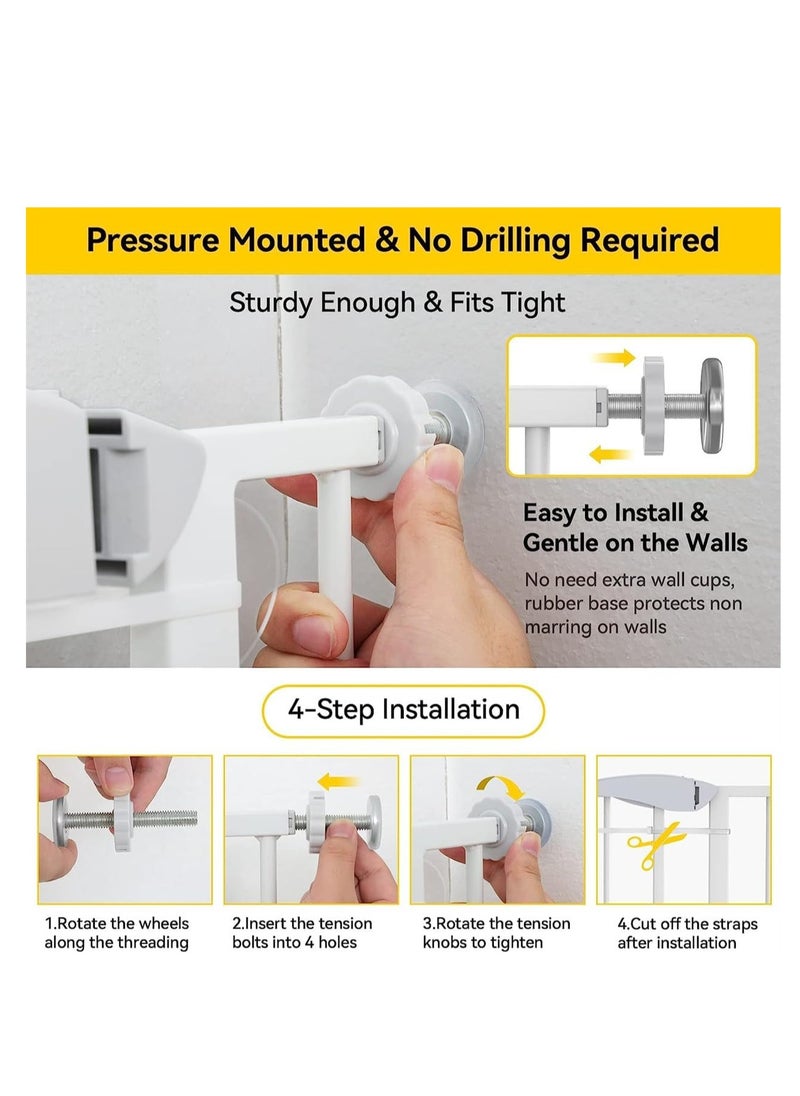 Pressure Mounted & No Drilling Required

Sturdy Enough & Fits Tight

Easy to Install & Gentle on the Walls

No need extra wall cups, rubber base protects non marring on walls

4-Step Installation

1.Rotate the wheels along the threading

2.Insert the tension bolts into 4 holes

3.Rotate the tension knobs to tighten

4.Cut off the straps after installation