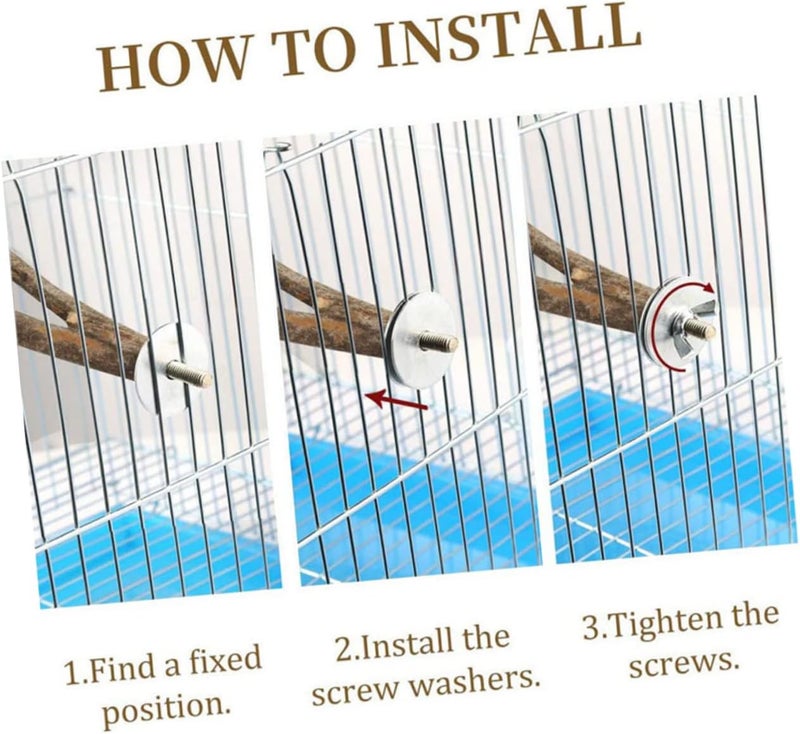 HOW TO INSTALL

1.Find a fixed position.

2.Install the screw washers.

3.Tighten the screws.