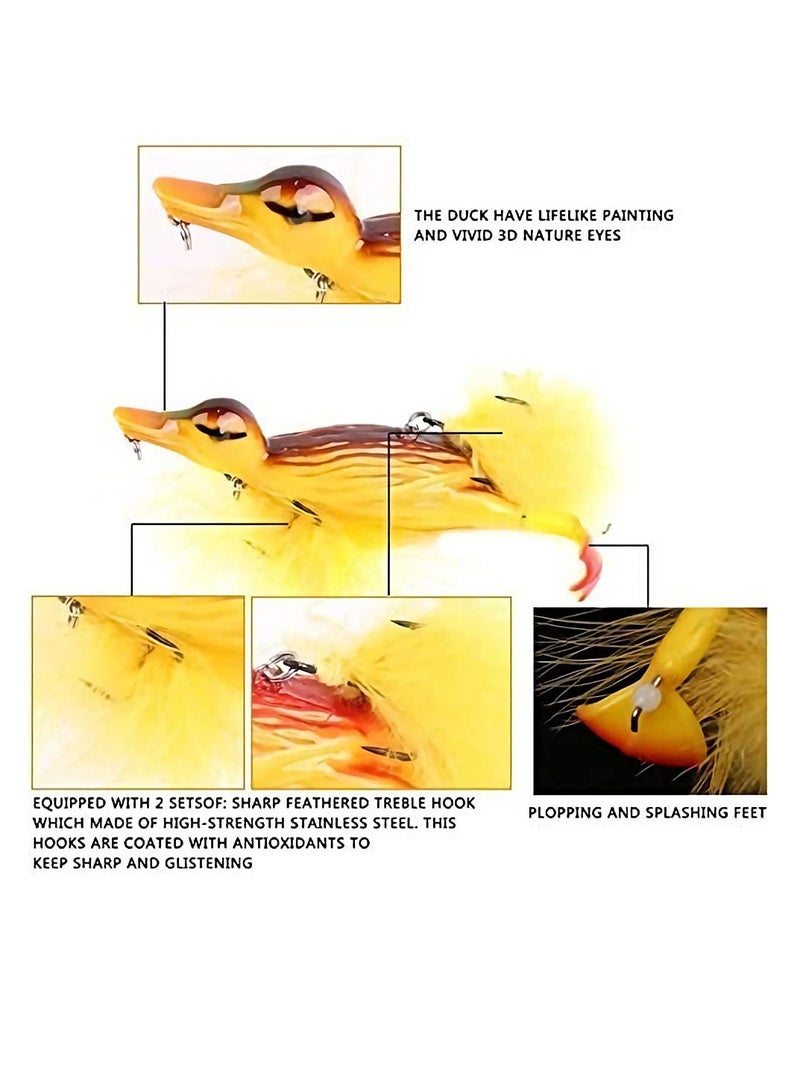 THE DUCK HAVE LIFELIKE PAINTING AND VIVID 3D NATURE EYES

EQUIPPED WITH 2 SETSOF: SHARP FEATHERED TREBLE HOOK WHICH MADE OF HIGH-STRENGTH STAINLESS STEEL. THIS HOOKS ARE COATED WITH ANTIOXIDANTS TO KEEP SHARP AND GLISTENING

PLOPPING AND SPLASHING FEET