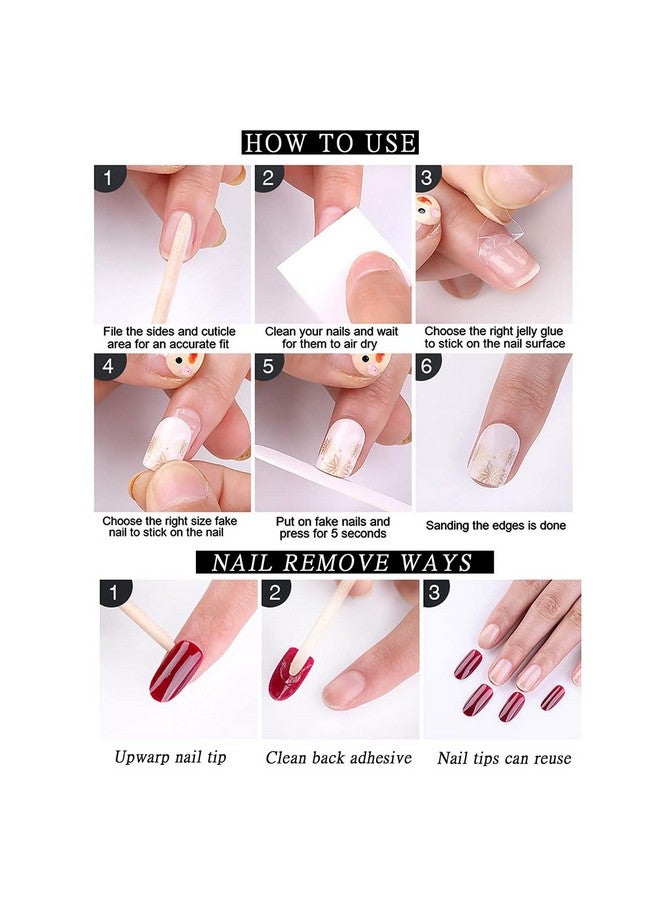 HOW TO USE

1
File the sides and cuticle area for an accurate fit

2
Clean your nails and wait for them to air dry

3
Choose the right jelly glue to stick on the nail surface

4
Choose the right size fake nail to stick on the nail

5
Put on fake nails and press for 5 seconds

6
Sanding the edges is done

NAIL REMOVE WAYS

1
Upwarp nail tip

2
Clean back adhesive

3
Nail tips can reuse