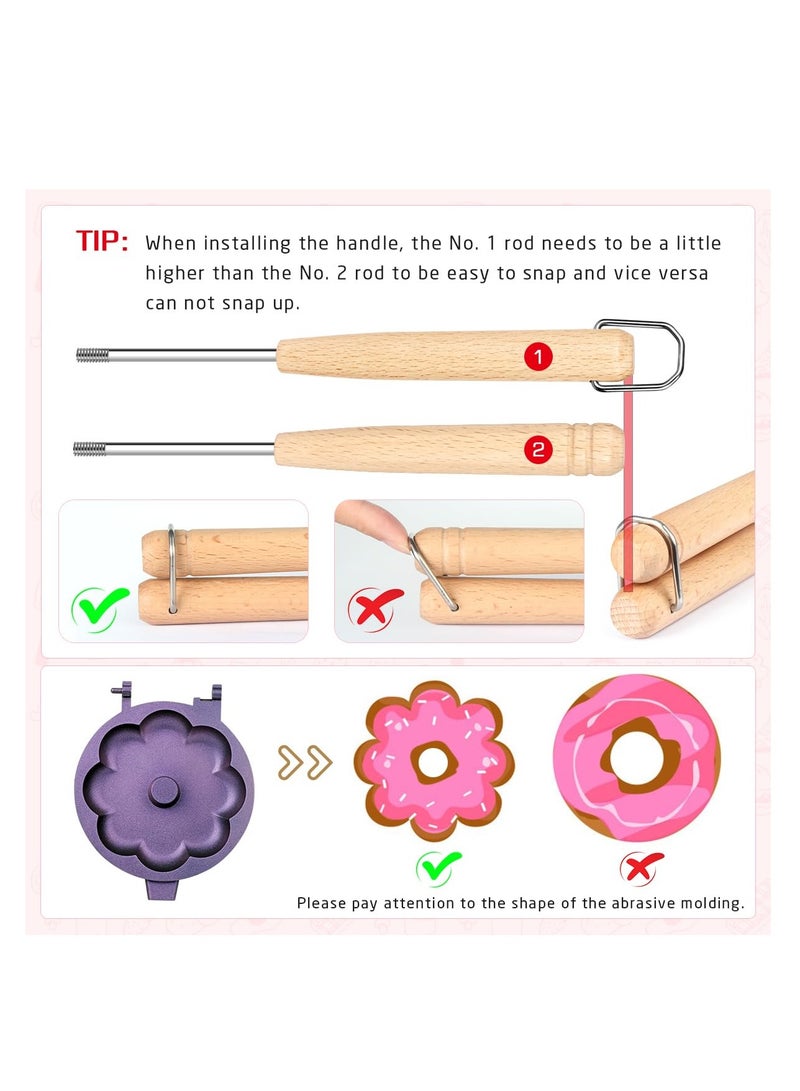 TIP: When installing the handle, the No. 1 rod needs to be a little higher than the No. 2 rod to be easy to snap and vice versa can not snap up.

1

2

Please pay attention to the shape of the abrasive molding.