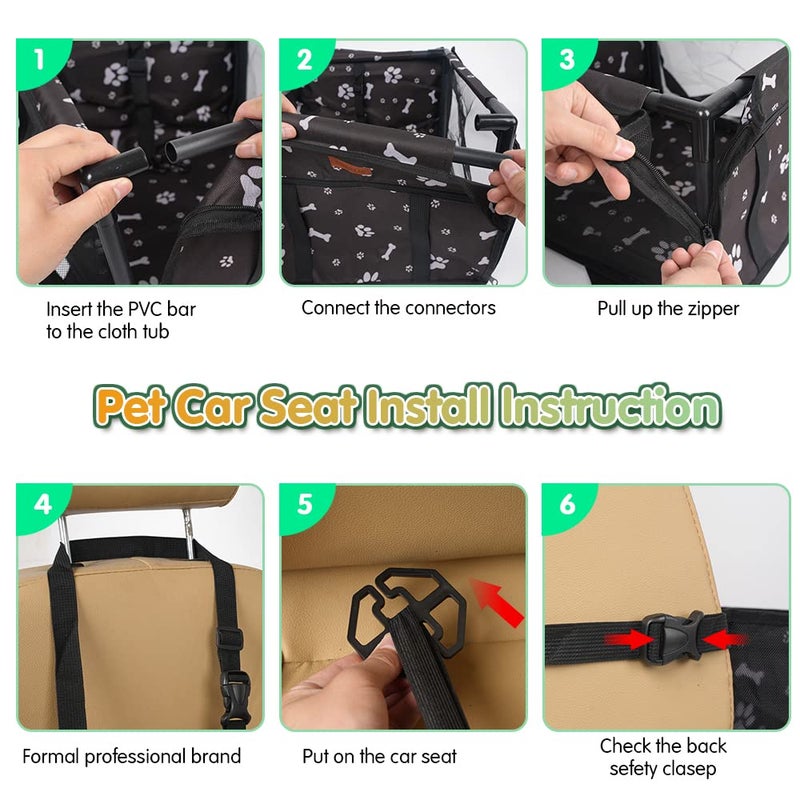 1

Insert the PVC bar to the cloth tub

2

Connect the connectors

3

Pull up the zipper

Pet Car Seat Install Instruction

4

Formal professional brand

5

Put on the car seat

6

Check the back sefety clasep