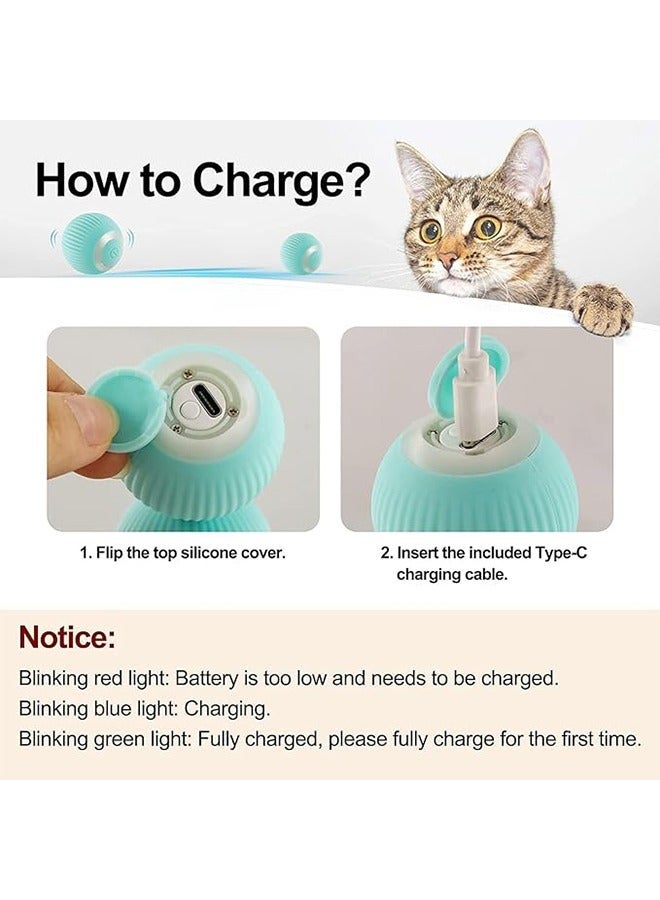 How to Charge?

1. Flip the top silicone cover.

2. Insert the included Type-C charging cable.

Notice:

Blinking red light: Battery is too low and needs to be charged.
Blinking blue light: Charging.
Blinking green light: Fully charged, please fully charge for the first time.